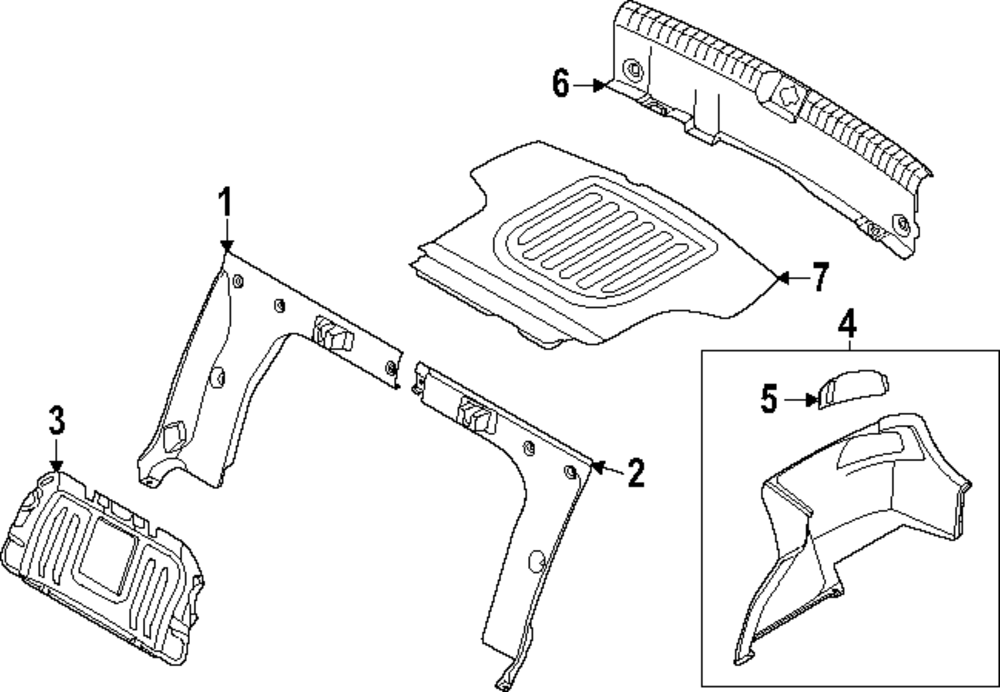 6
1
7
4
5
3
2