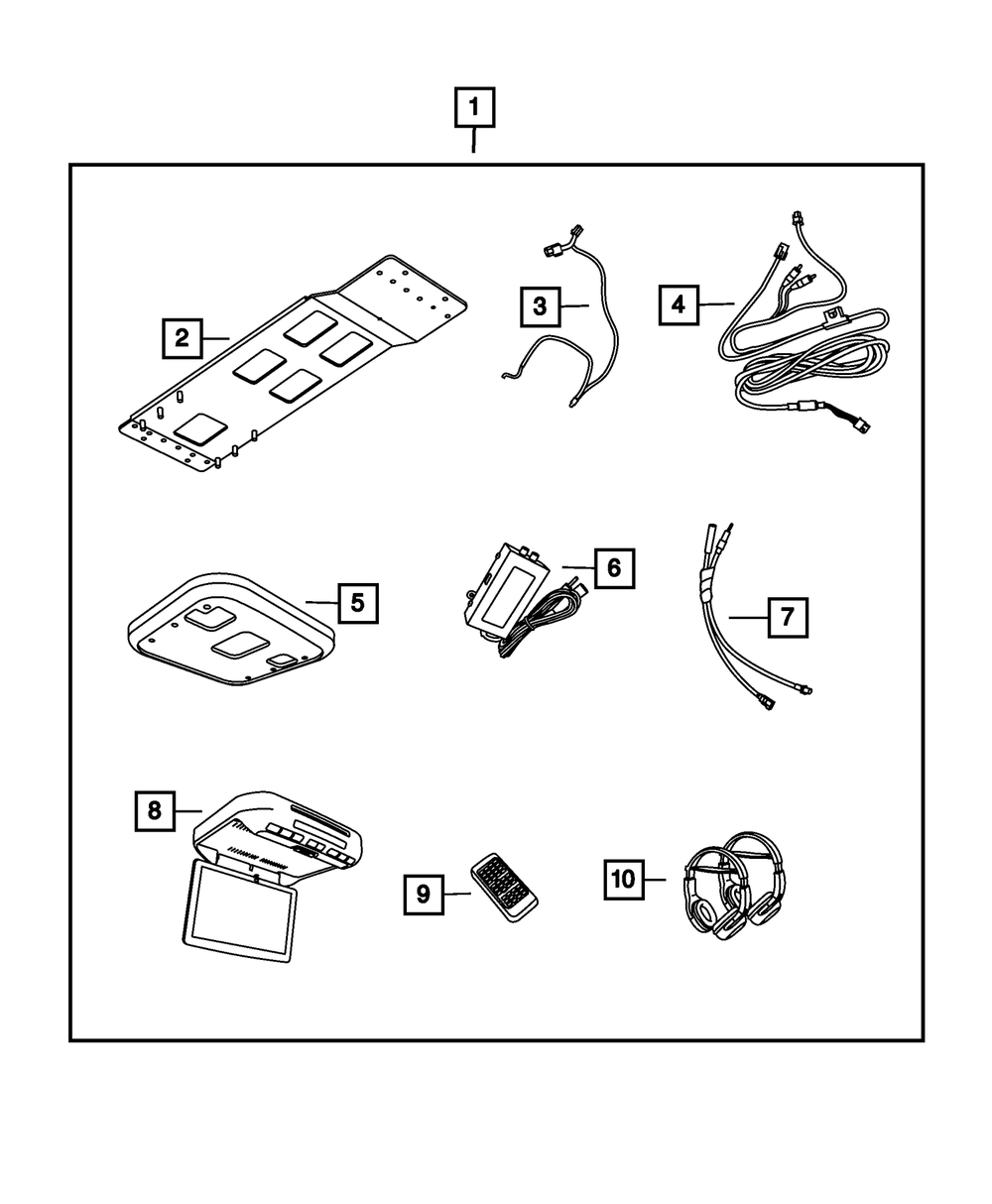 1
2
3
4
5
6
7
8
9
10