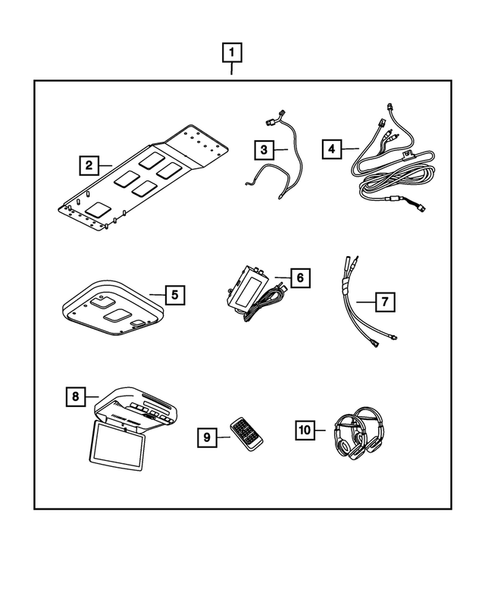 1
2
3
4
5
6
7
8
9
10