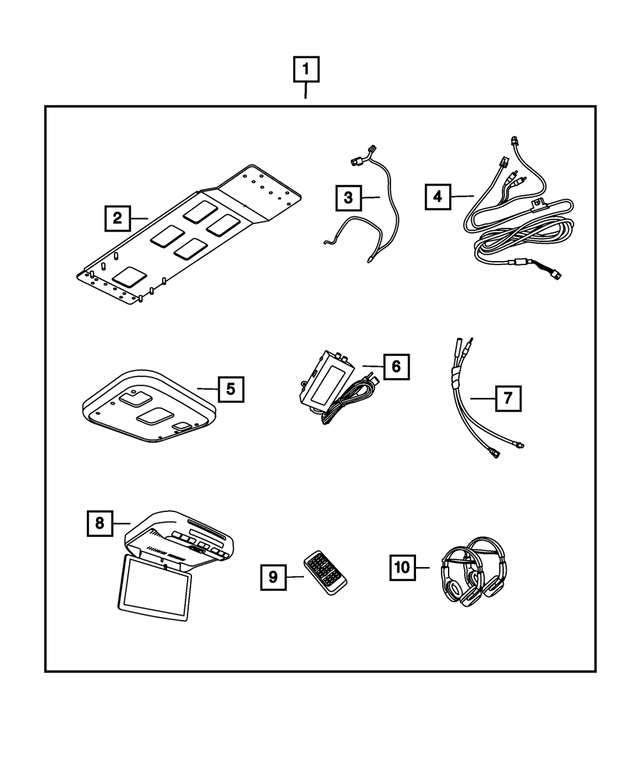 1
2
3
4
5
6
7
8
9
10