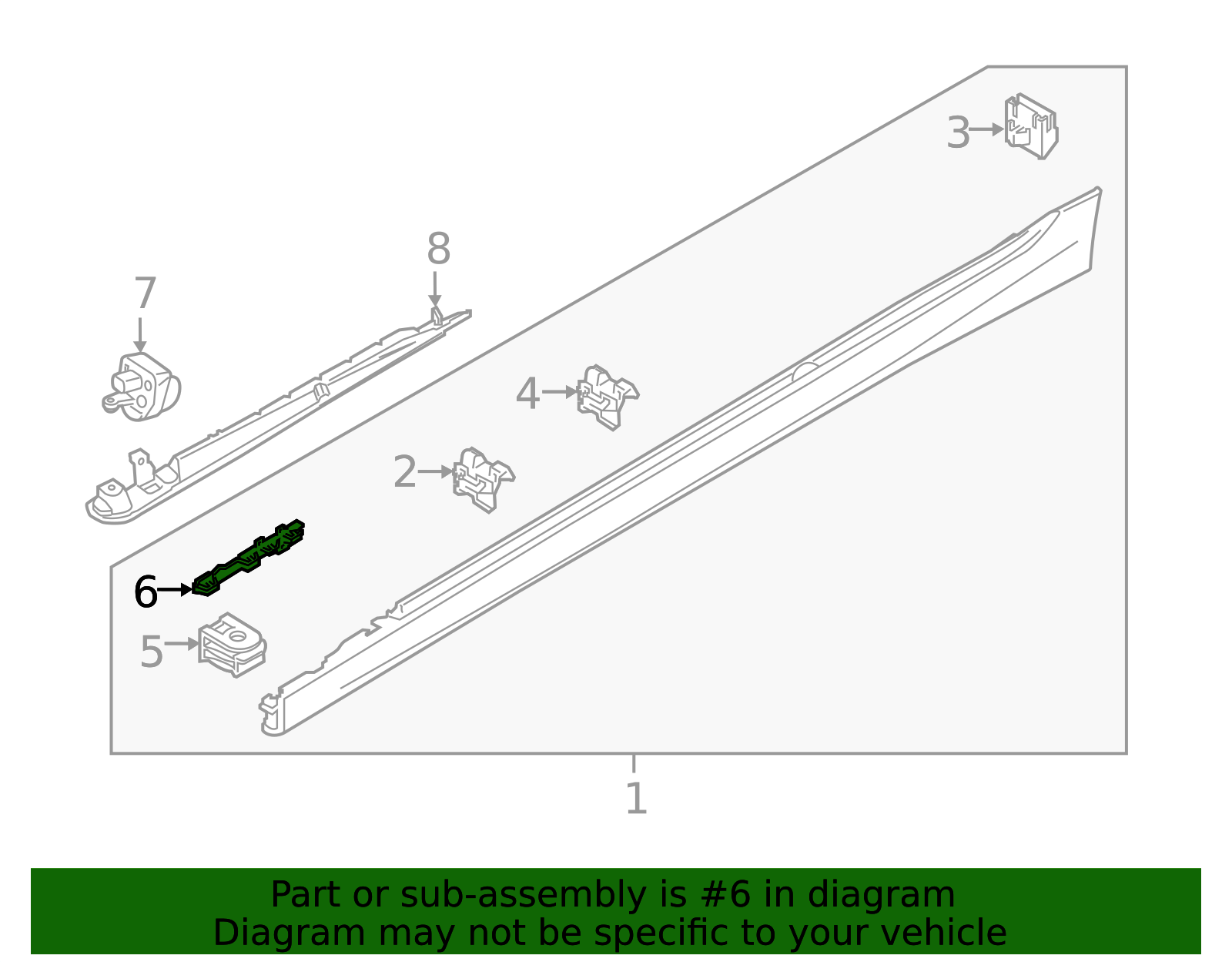 3
8
7
4
2
6
5
1
Part or sub-assembly is #6 in diagram
Diagram may not be specific to your vehicle