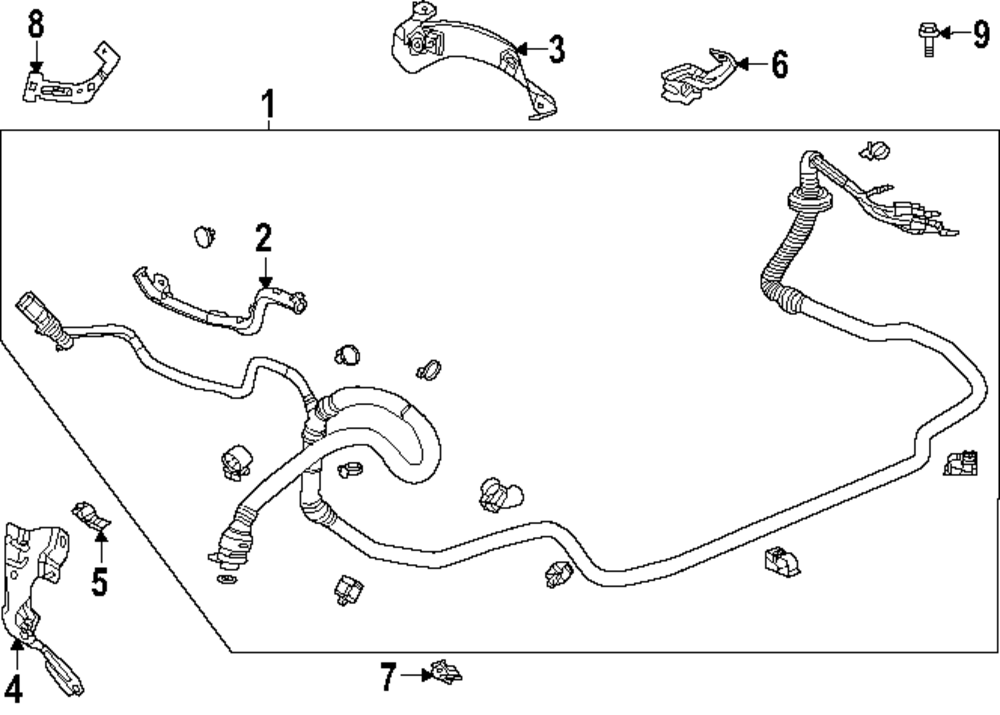 8
3
6
9
1
2
5
4
7