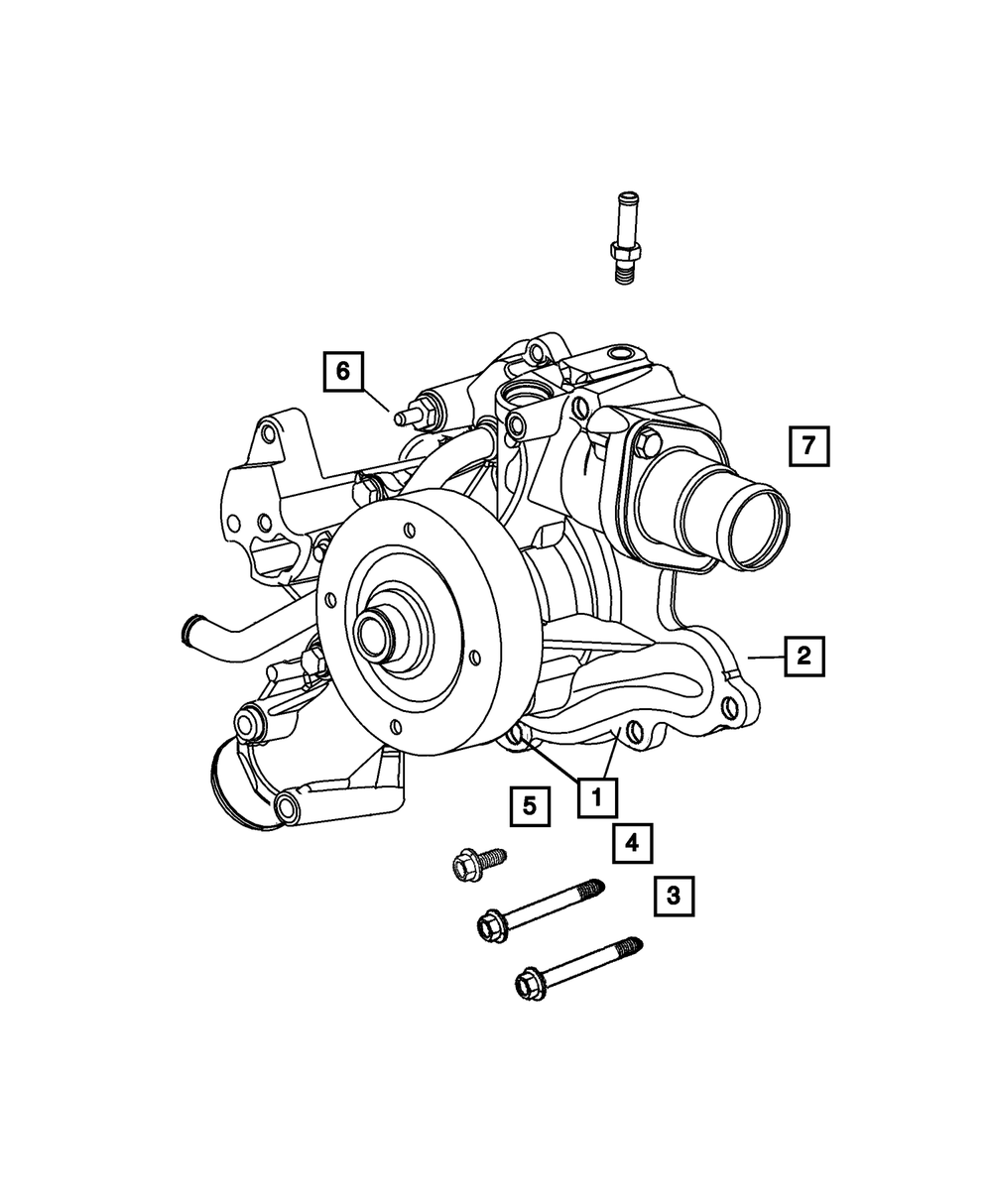 6
7
2
1
5
4
3