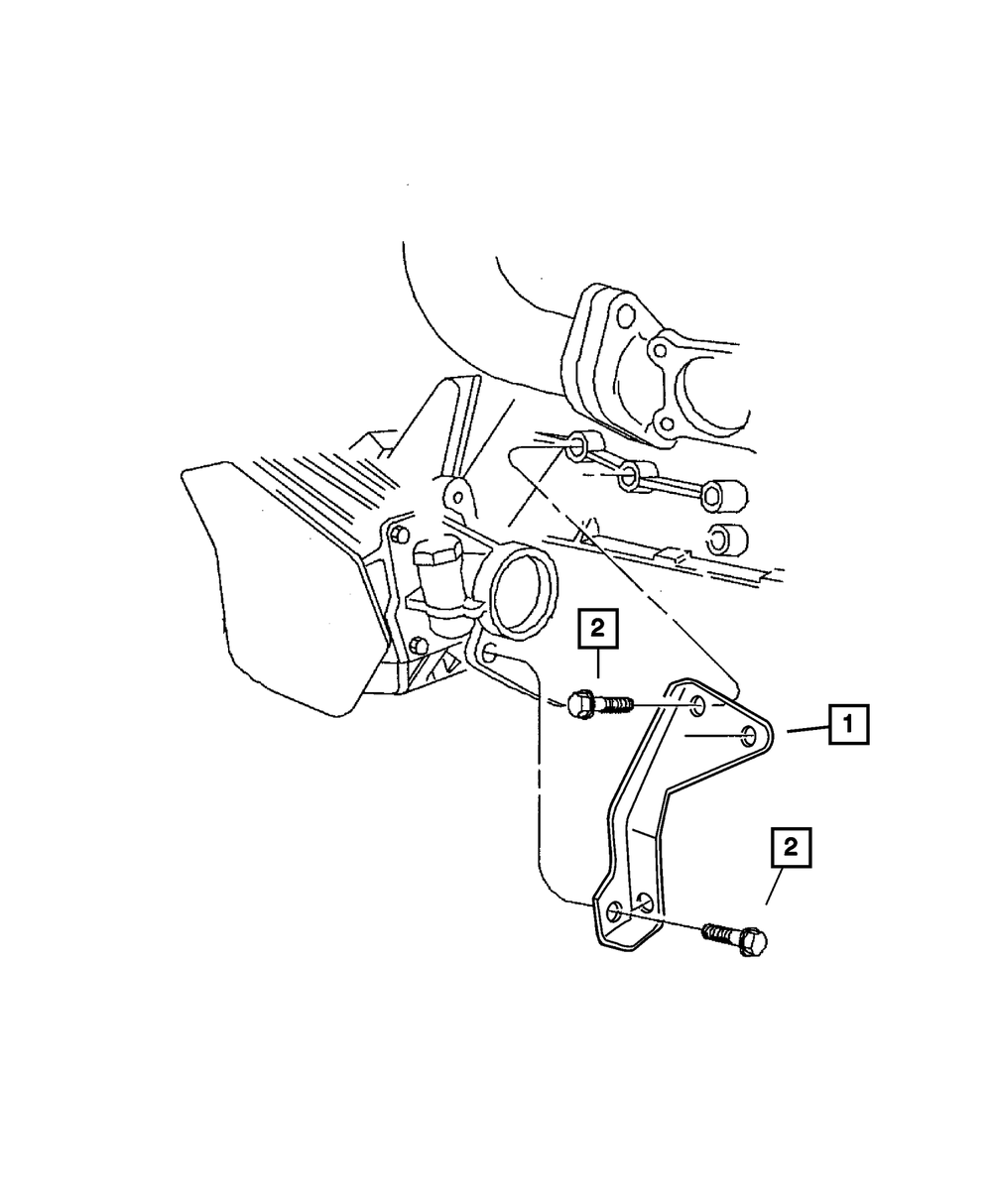 2

1

2