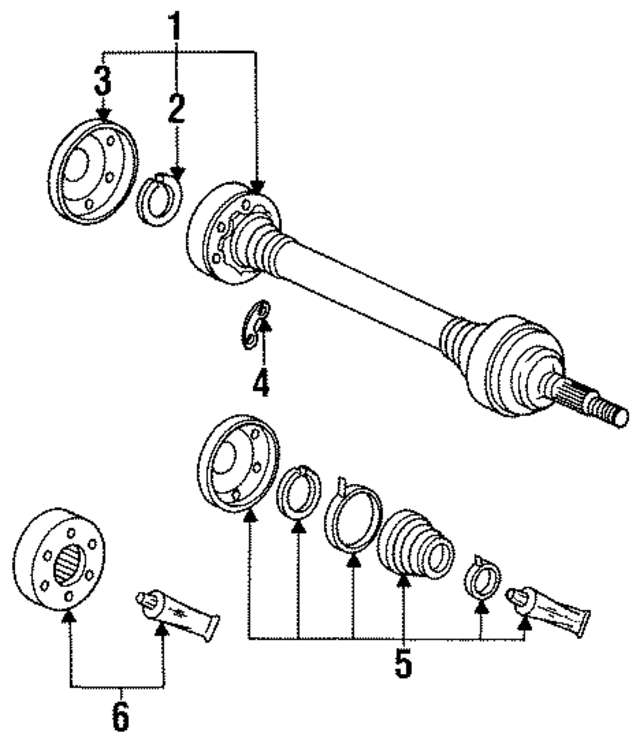 1
3
2
4
5
6