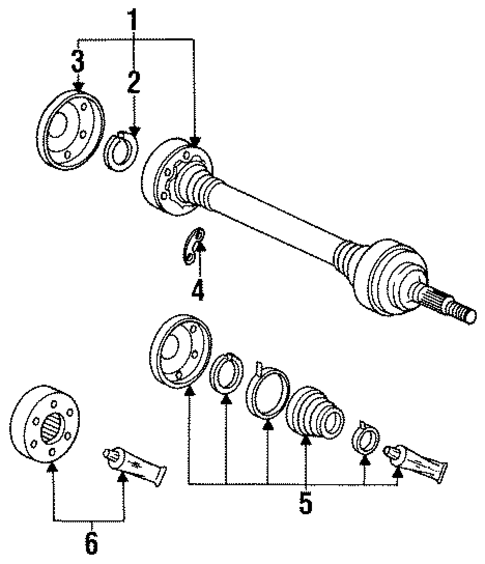 1
3
2
4
5
6