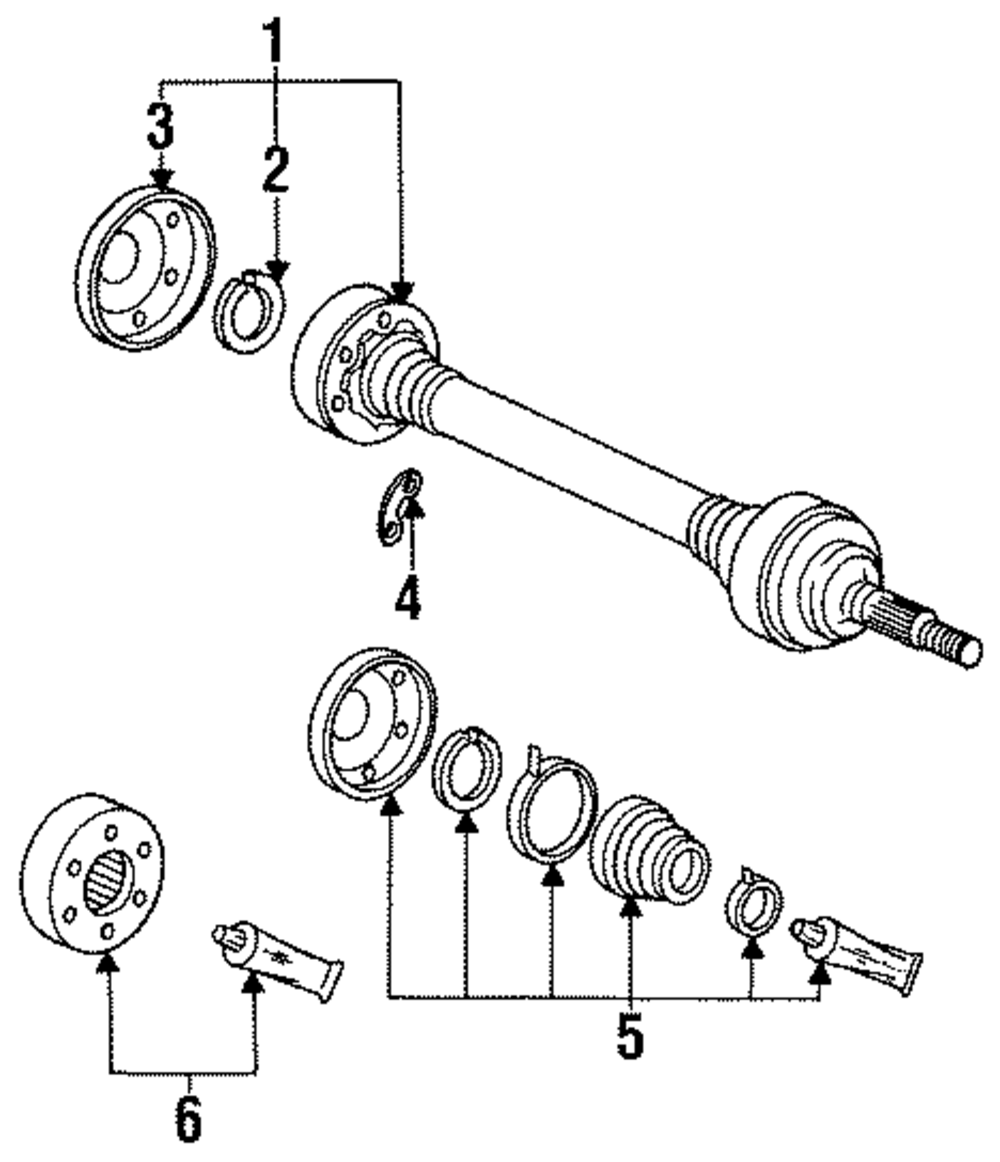 1
3
2
4
5
6