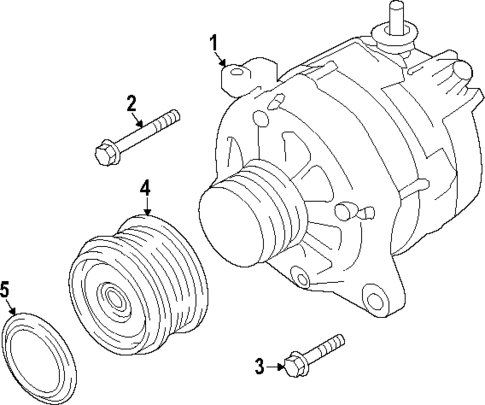 1
2
4
5
3