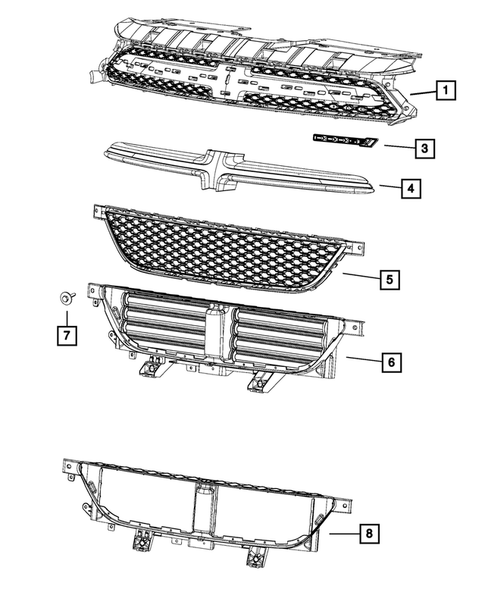 1
3
4
5
7
6
8