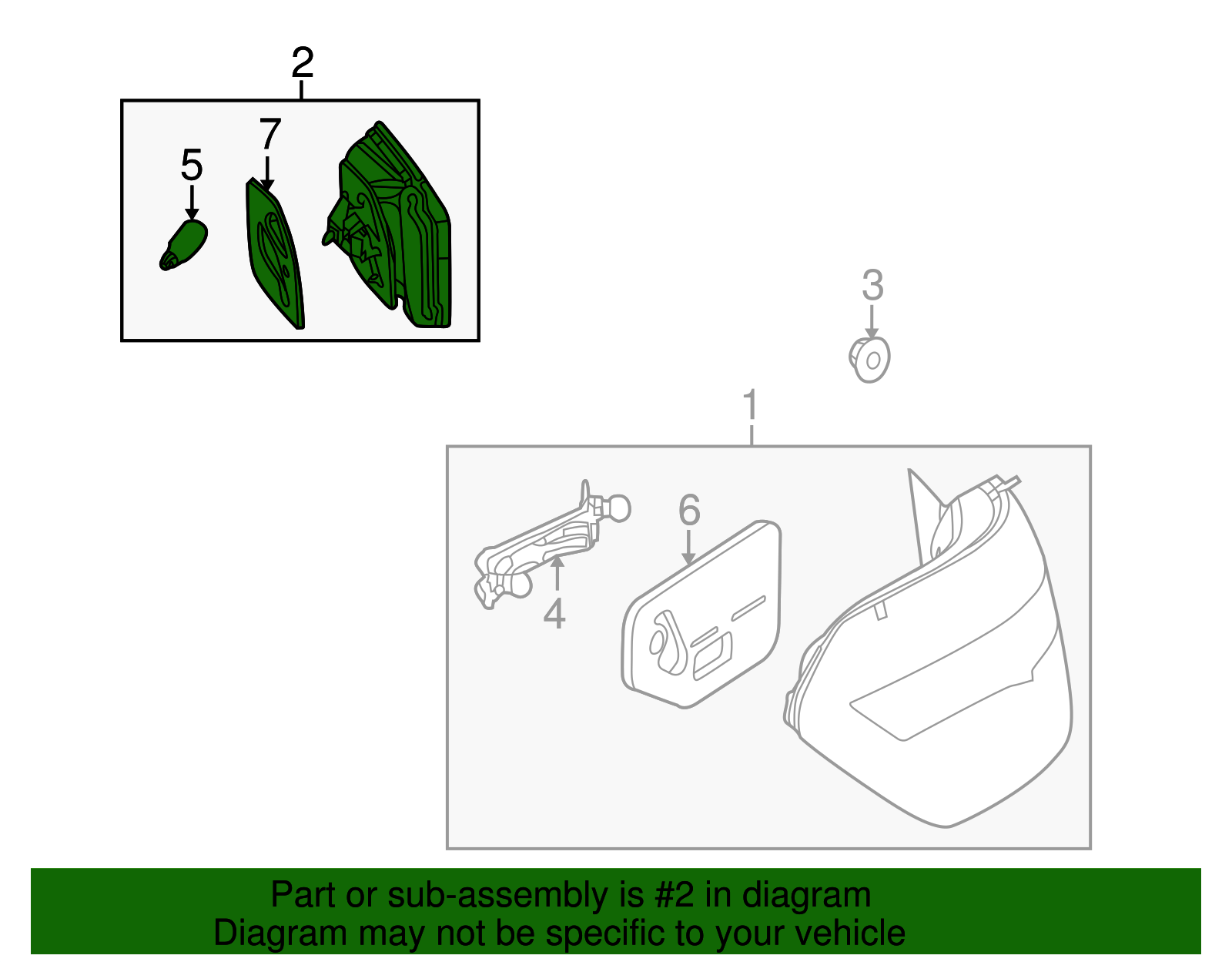 2
7
5
3
1
6
4

Part or sub-assembly is #2 in diagram
Diagram may not be specific to your vehicle