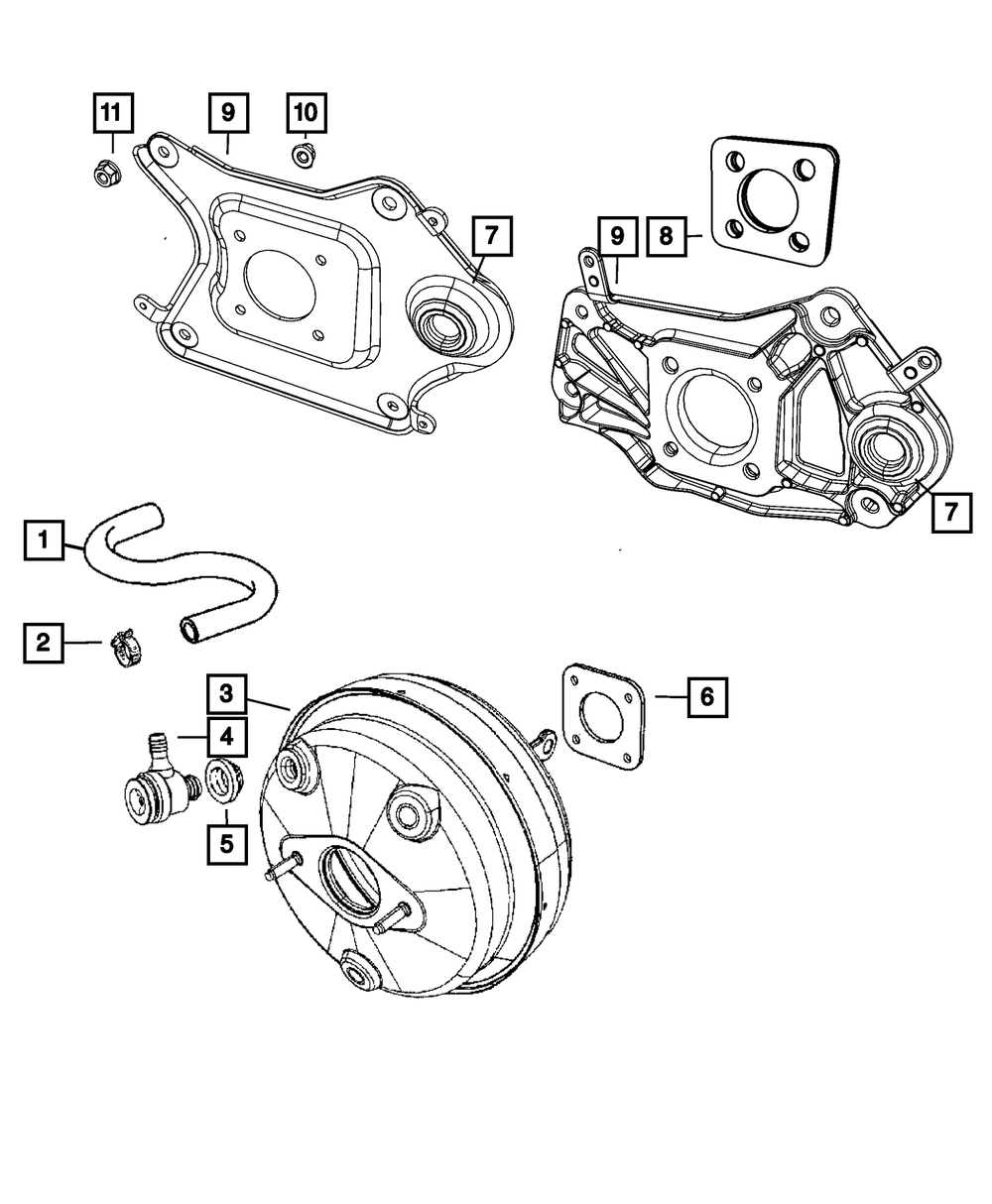 11
9
10
7
9
8
7
1
2
3
4
5
6