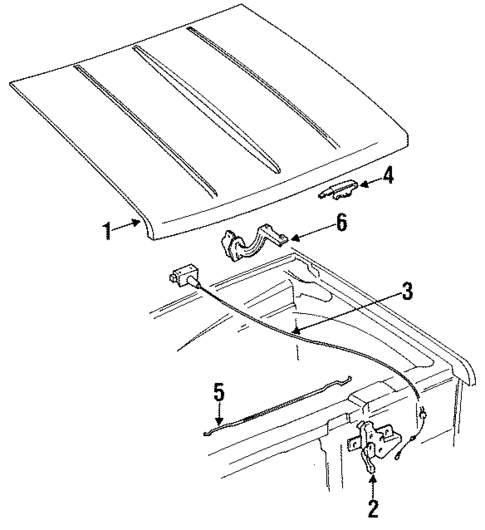 4
1
6
3
5
2