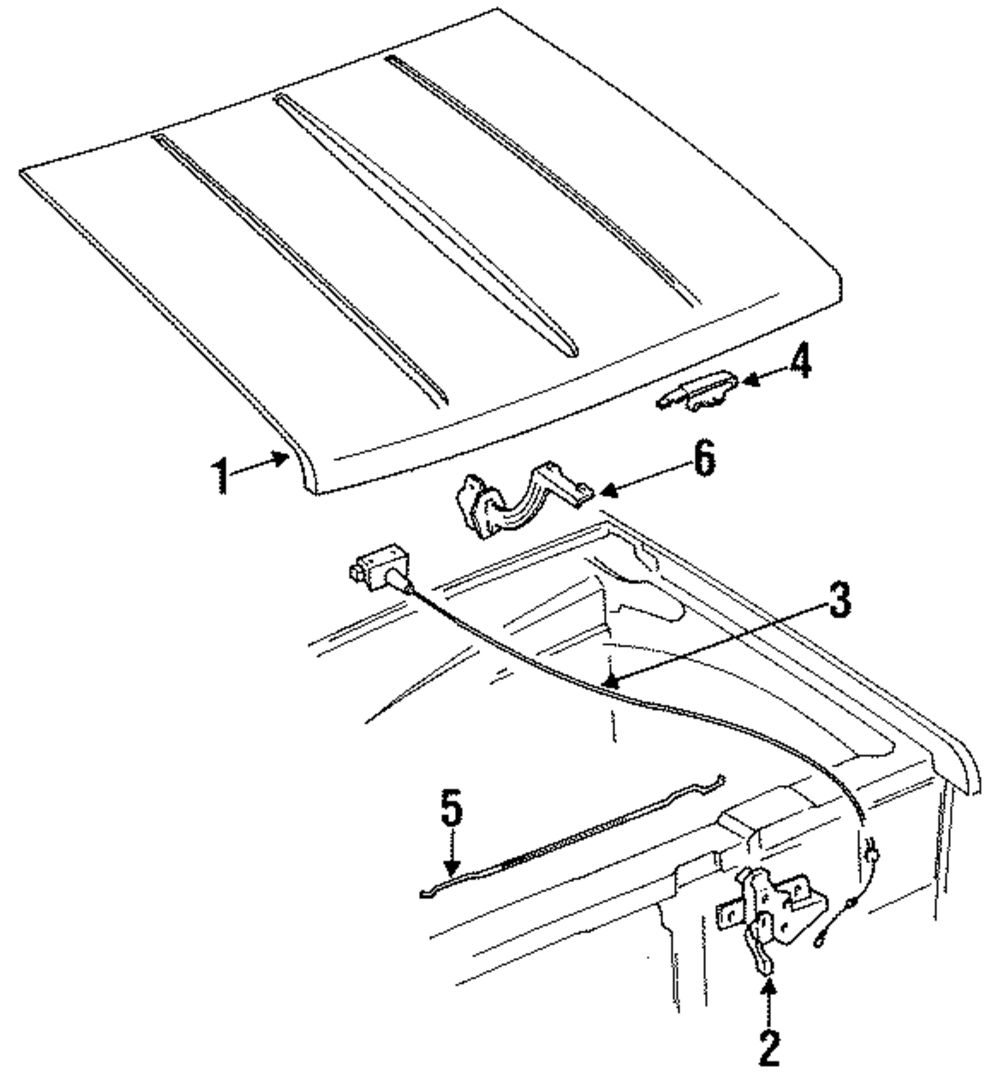 4
1
6
3
5
2