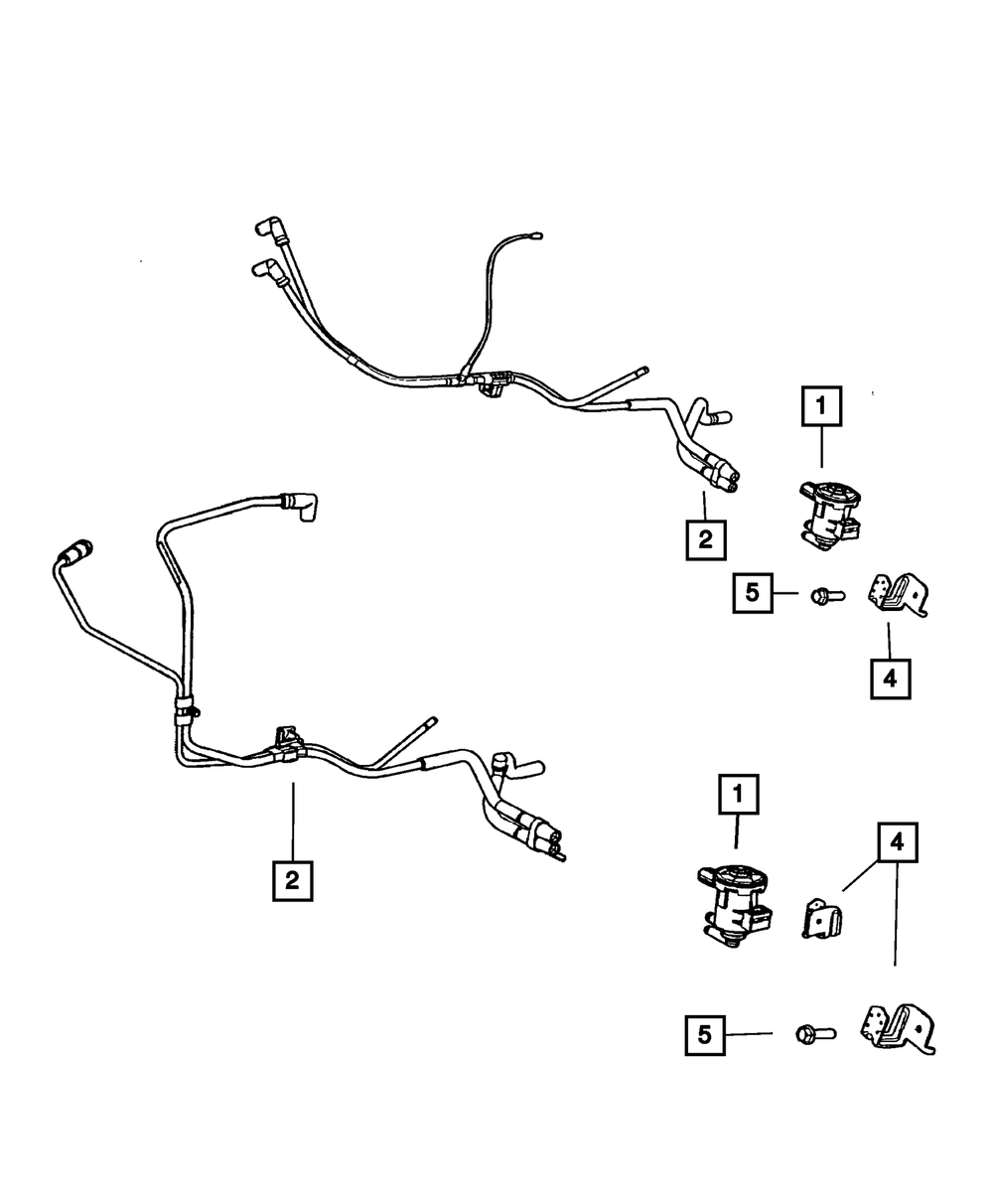 1
2
5
4
2
1
4
5