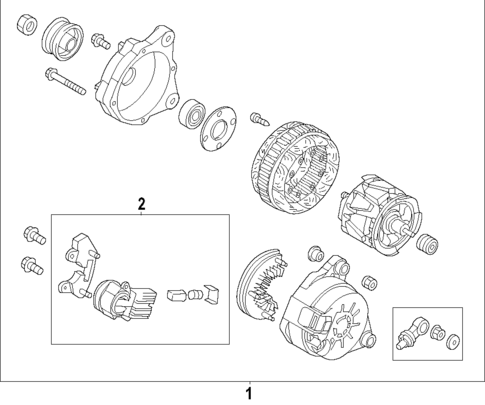 2

1