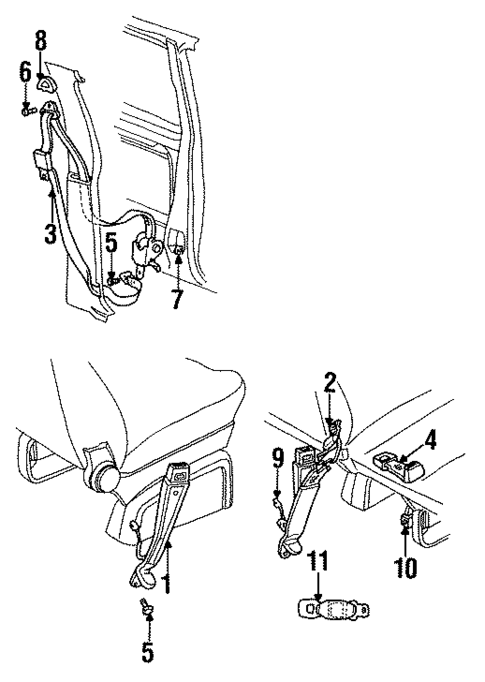 8
6
3
5
7
2
4
9
1
11
10
5