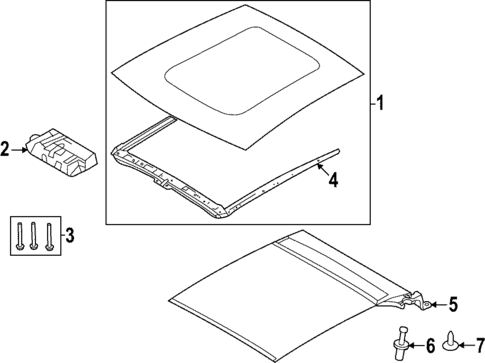 1
2
4
3
5
6
7