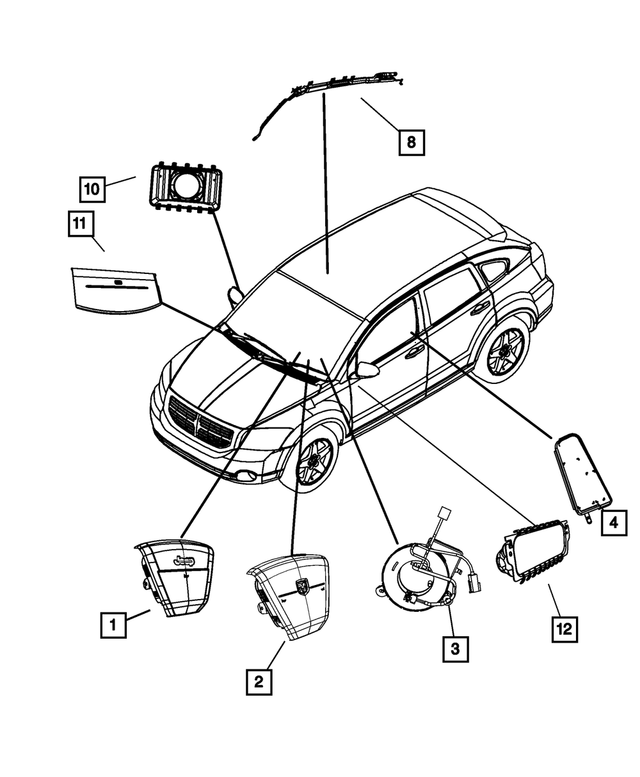 8
10
11
4
1
2
3
12