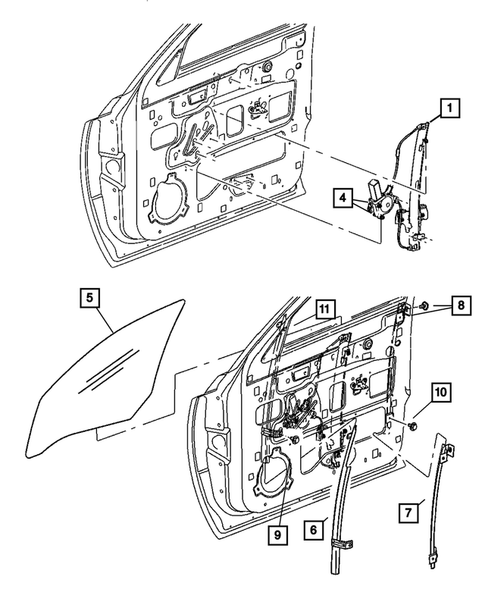 1
4
5
11
8
10
9
6
7