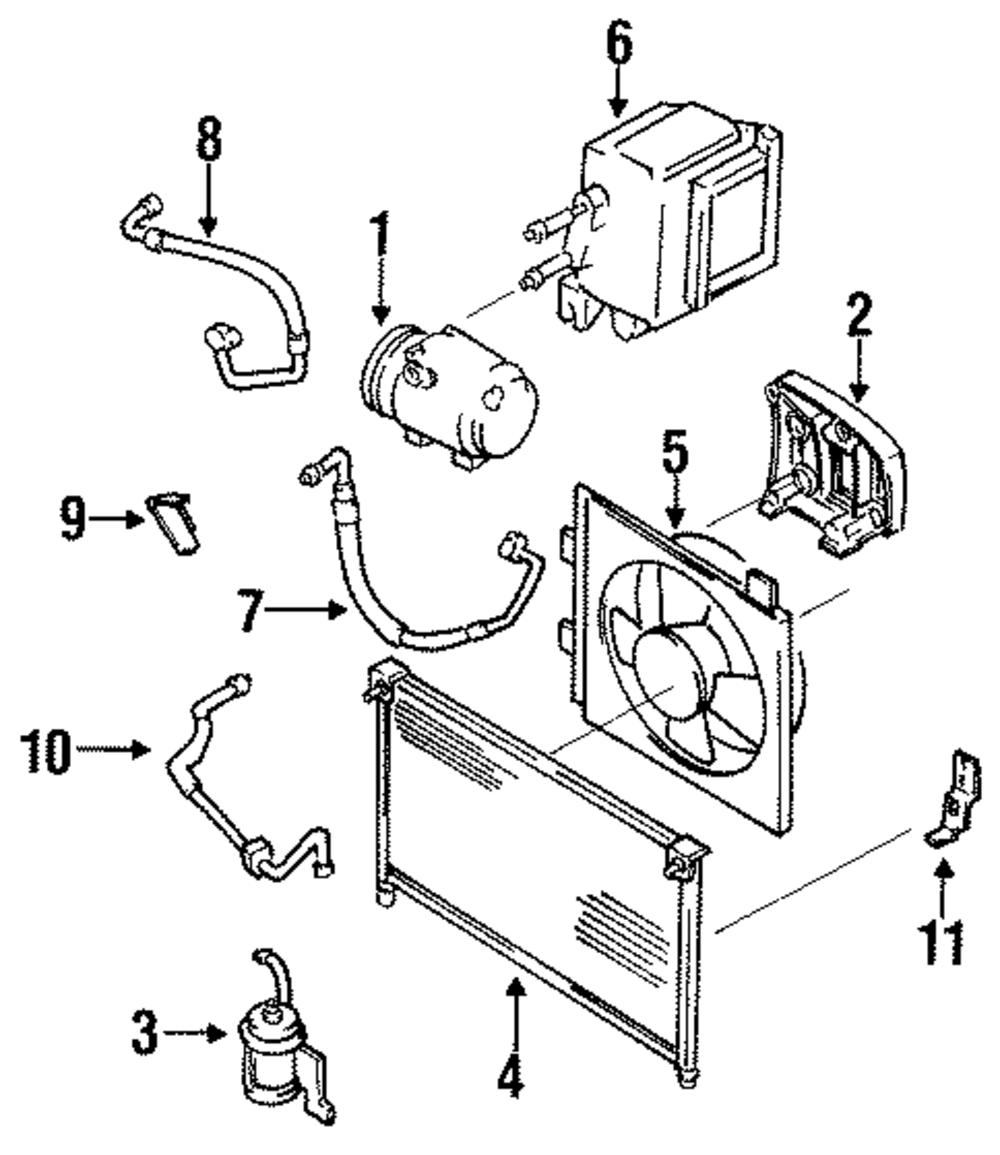 6
8
1
2
5
9
7
10
11
3
4