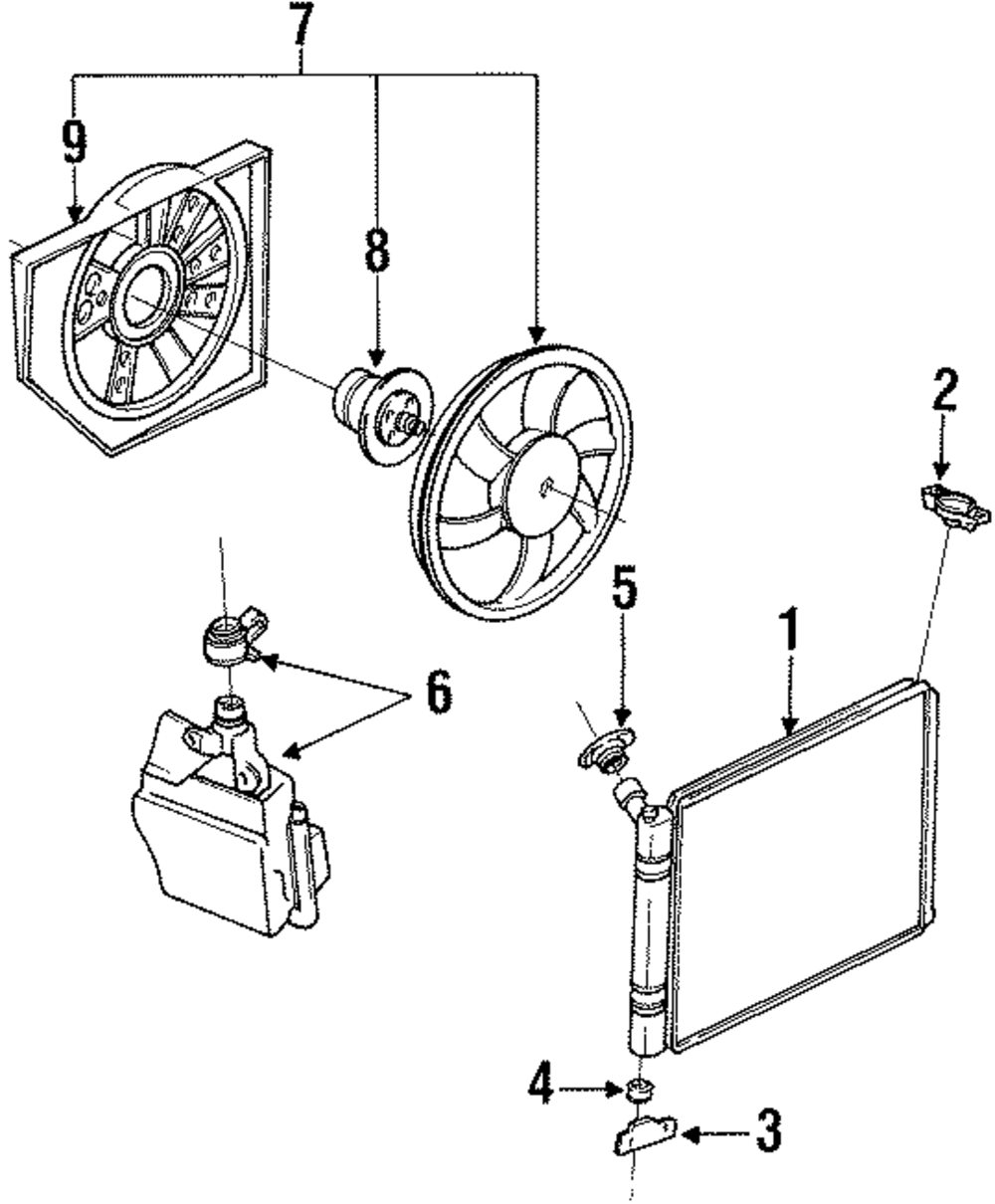 7
9
8
2
5
1
6
4
3