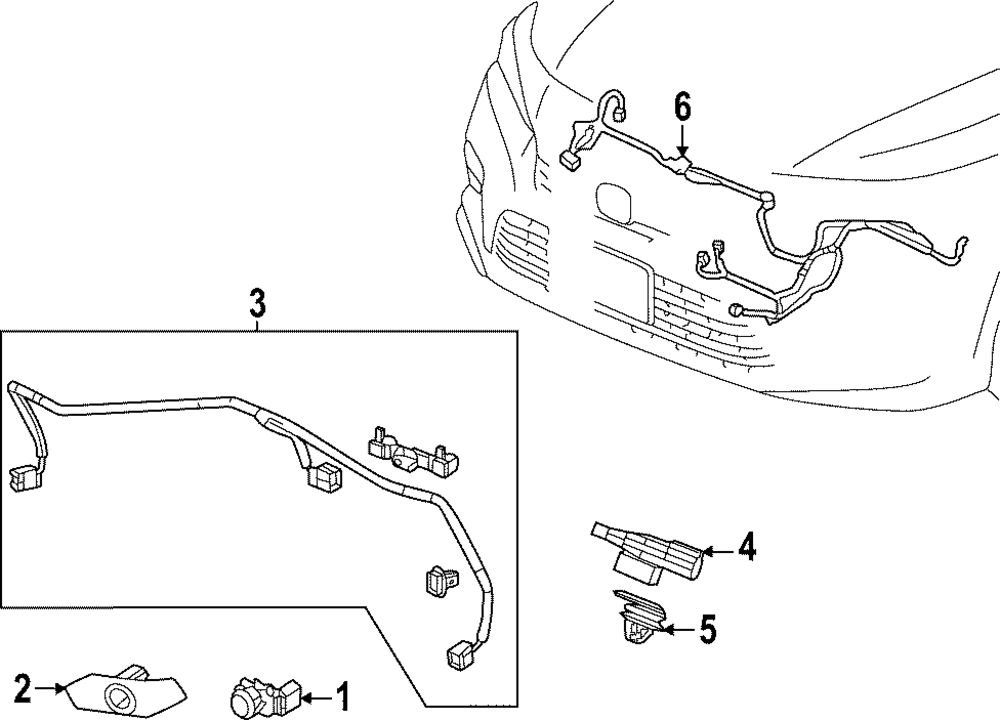 6
3
4
5
2
1