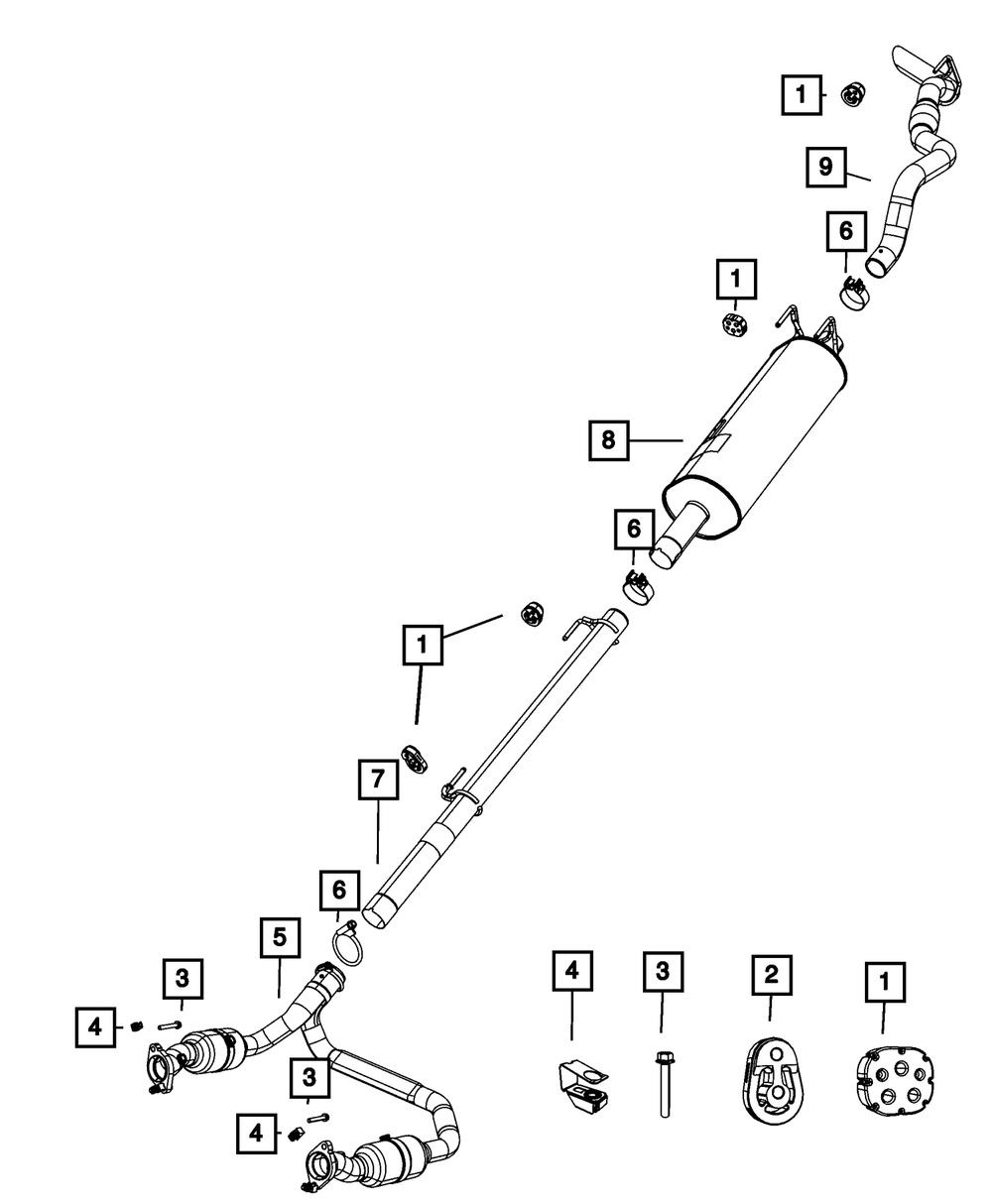 1
9
6
1
8
6
1
7
6
5
3
4
3
4
4
3
2
1