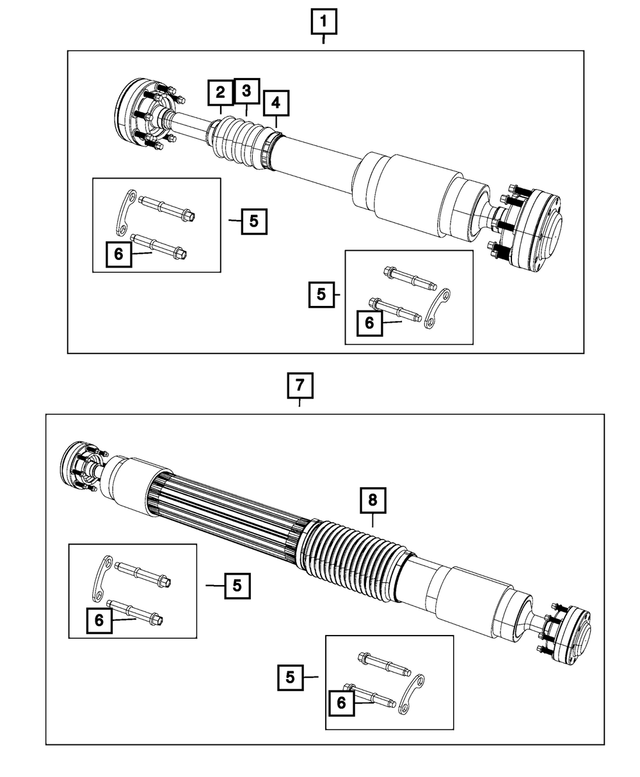 1
2
3
4
5
6
5
6
7
8
5
6
5
6