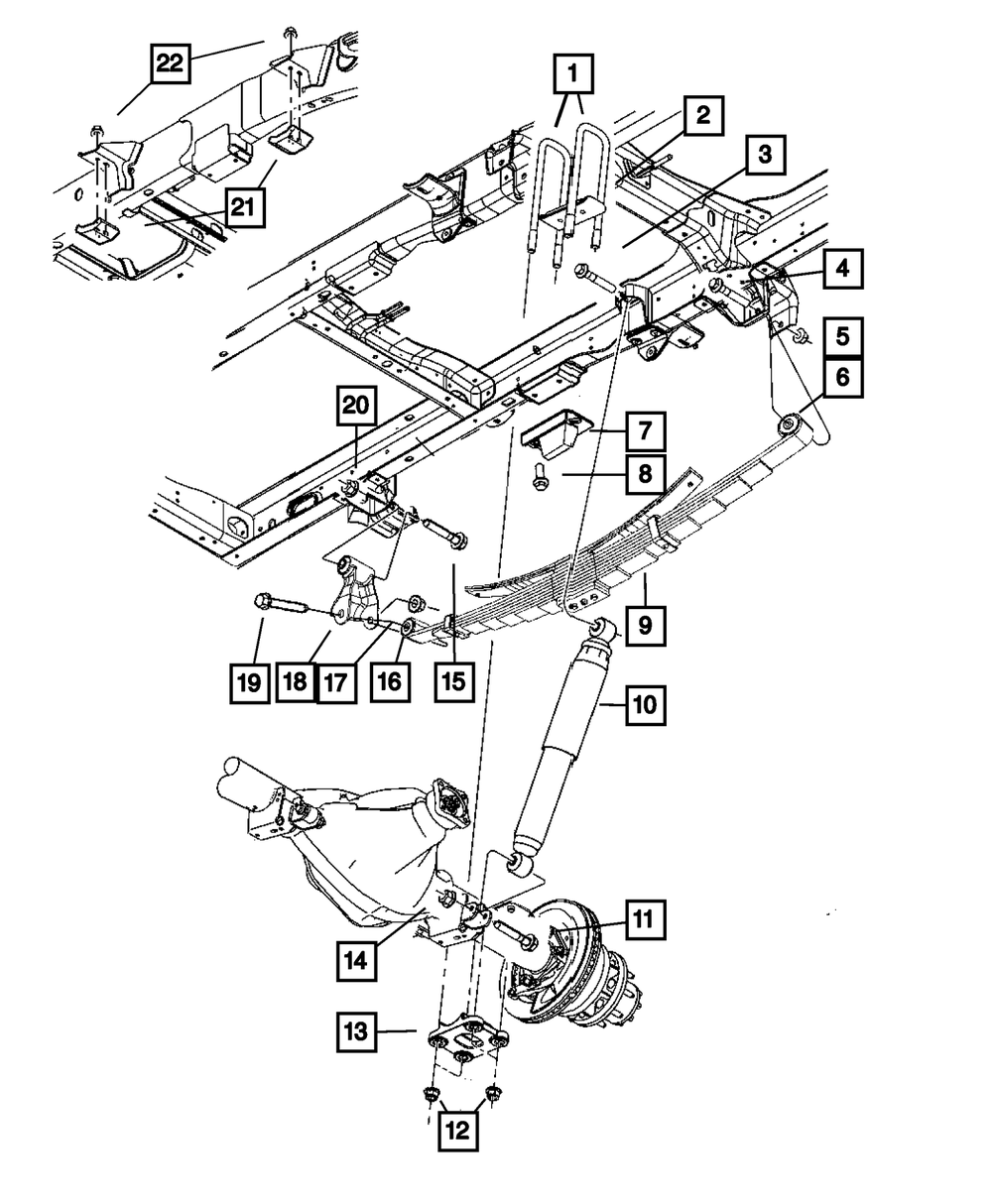 22
1
2
3
21
4
5
6
20
7
8
9
19
18
17
16
15
10
11
14
13
12