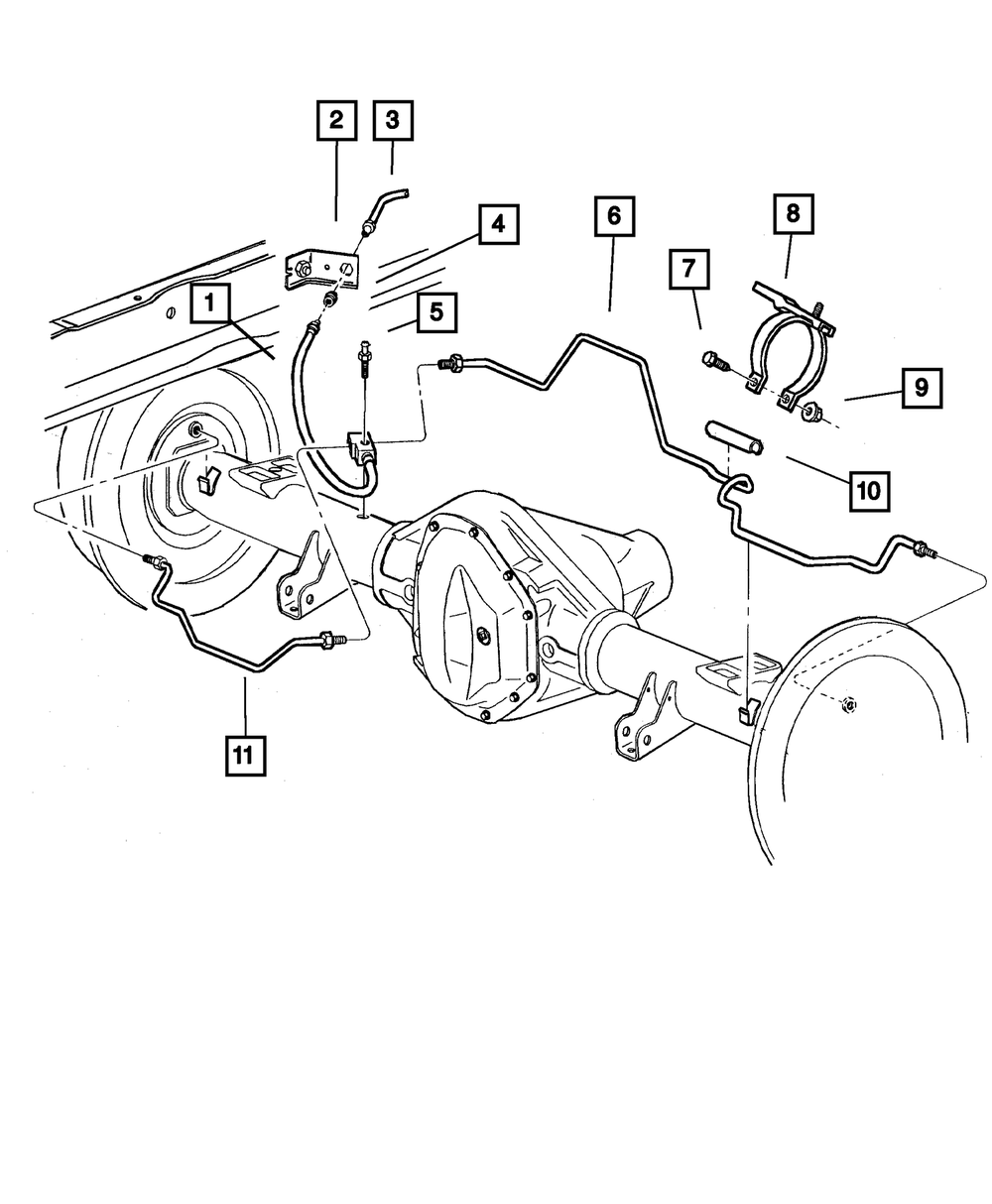 2
3
4
1
5
6
7
8
9
10
11