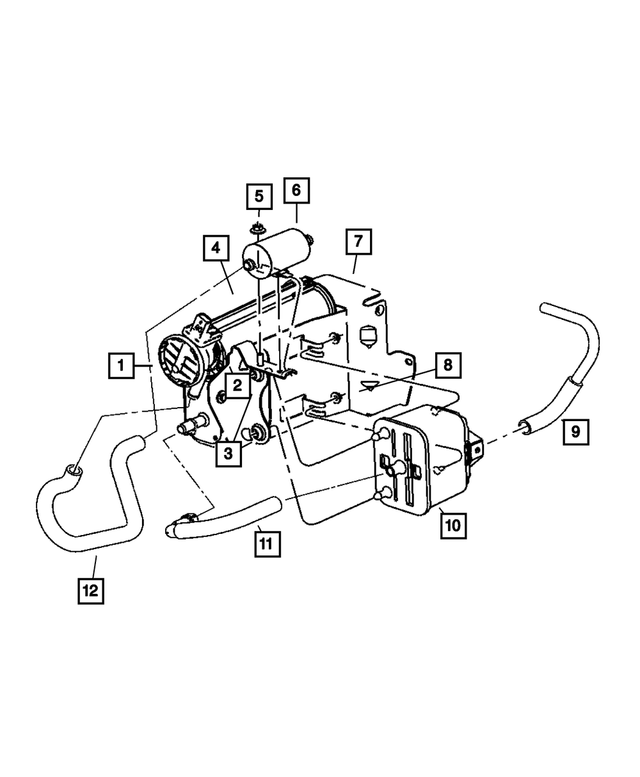 5
6
4
7
1
2
8
3
9
10
11
12