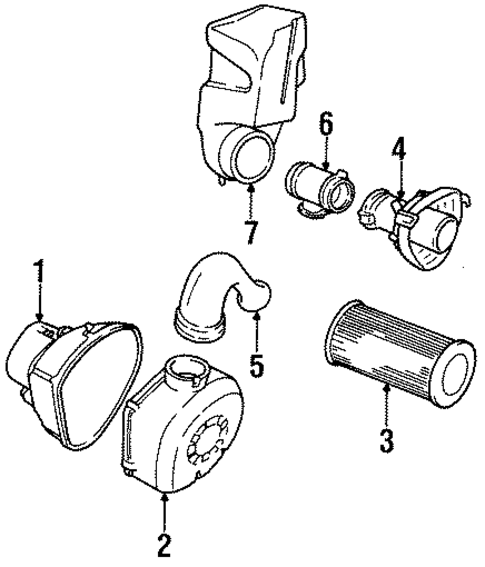 6
4
7
1
5
3
2