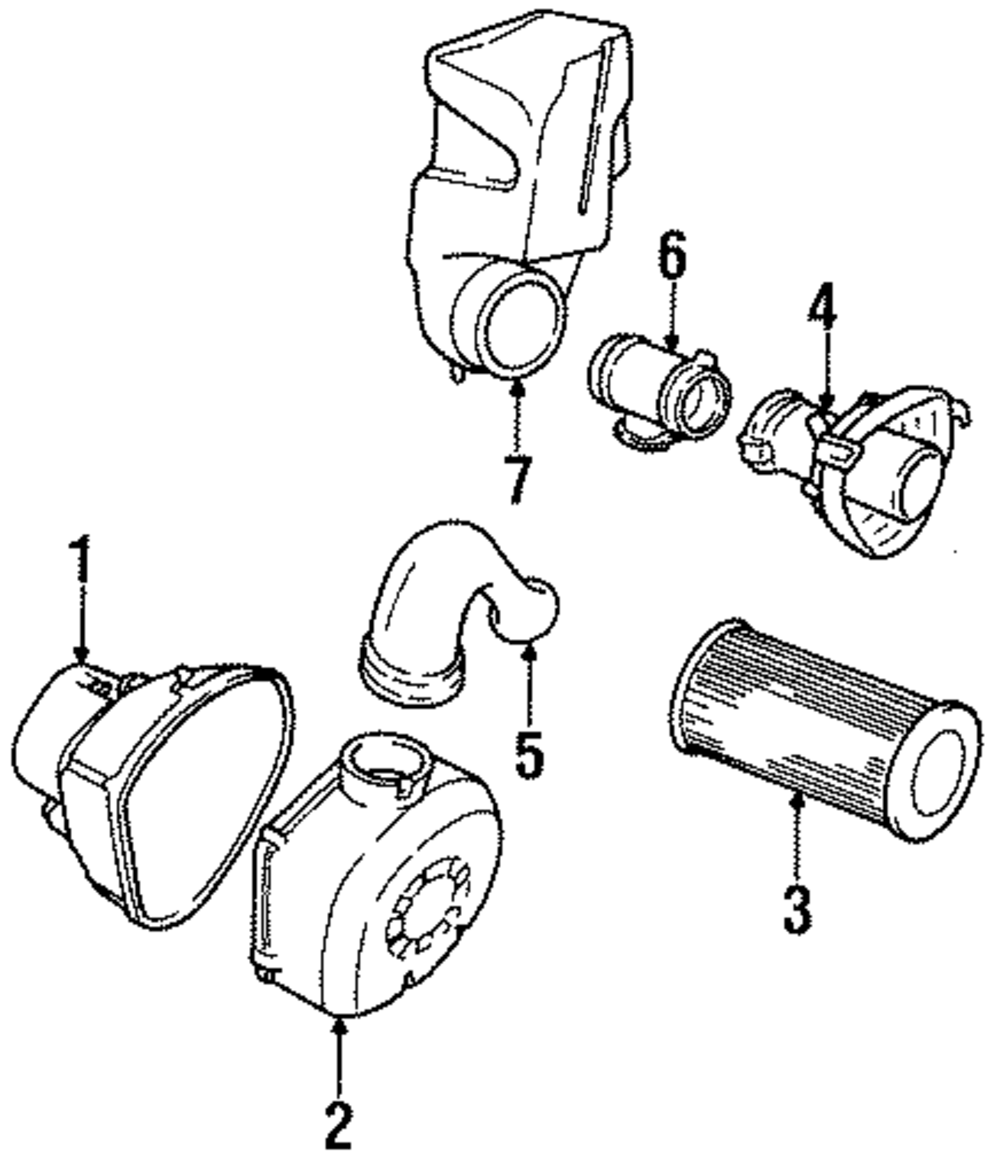 6
4
7
1
5
3
2