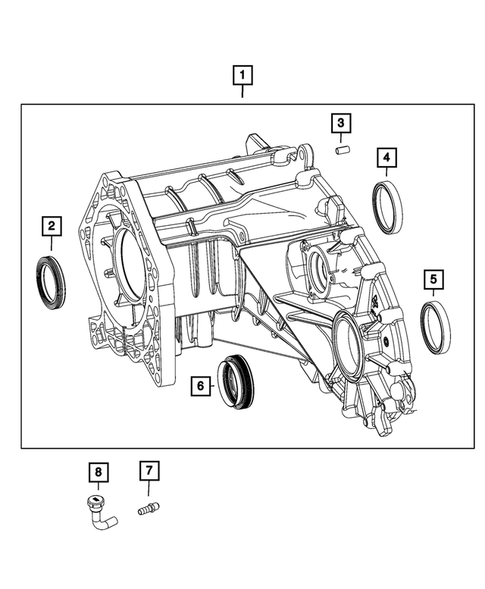 1
3
4
2
5
6
8
7