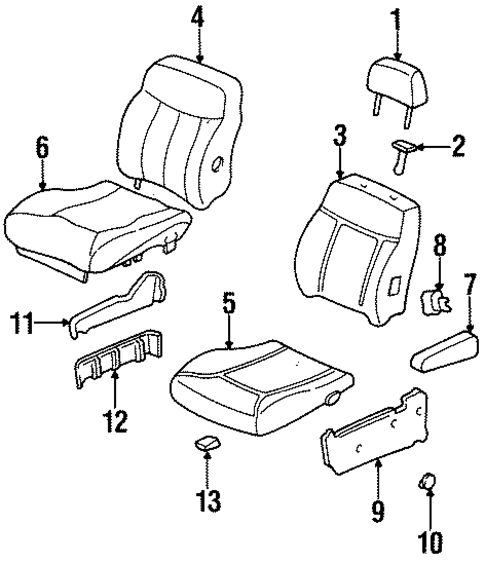 4
1
6
3
2
8
7
11
5
12
13
9
10