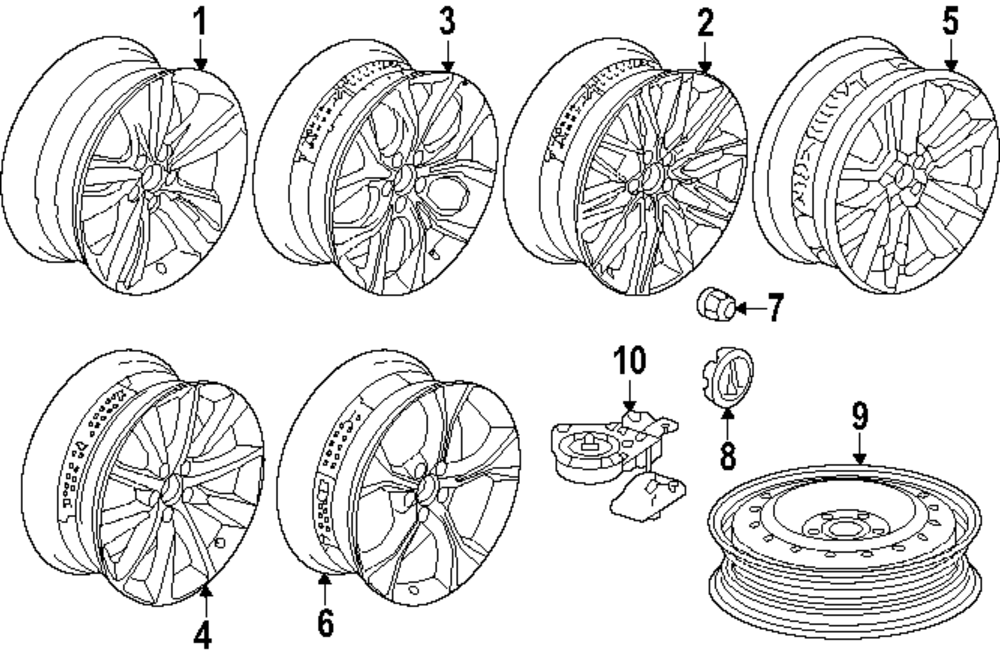 1
3
2
5
7
10
8
9
4
6