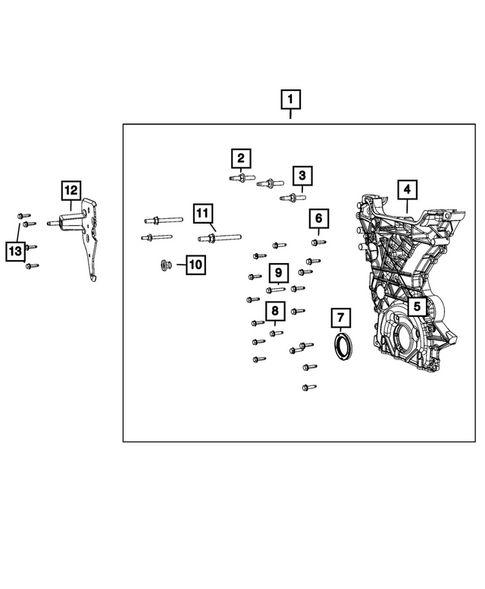 1
2
3
4
12
11
6
13
10
9
5
8
7