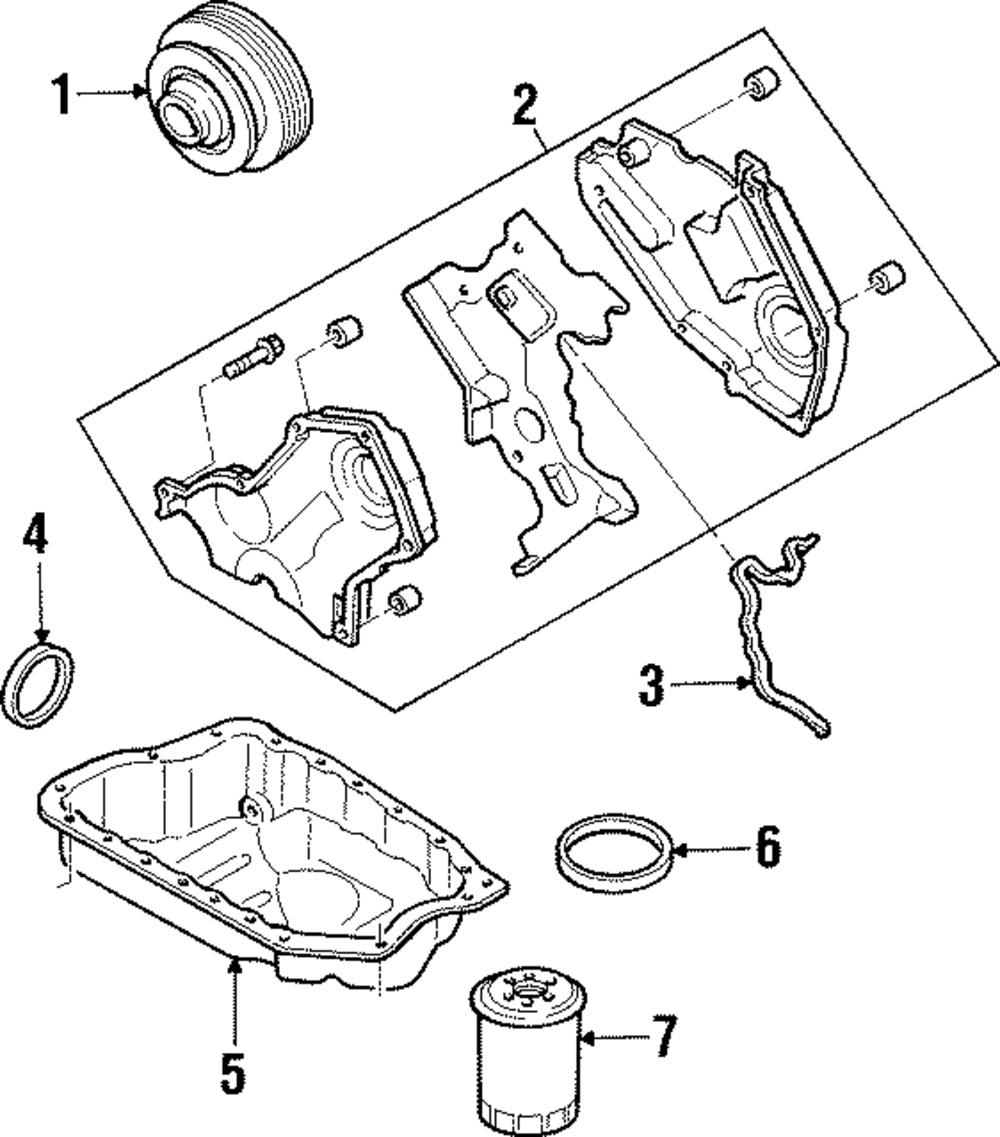 1
2
4
3
6
5
7