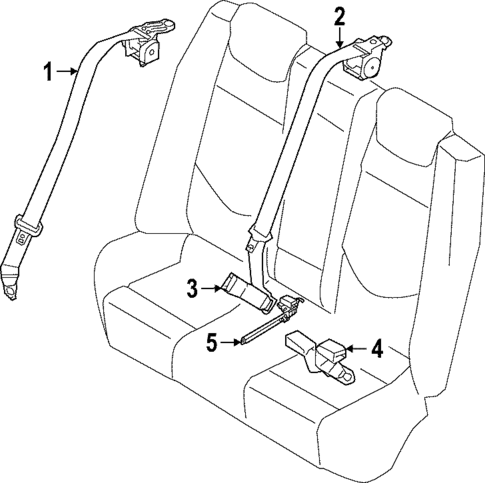 1
2
3
5
4