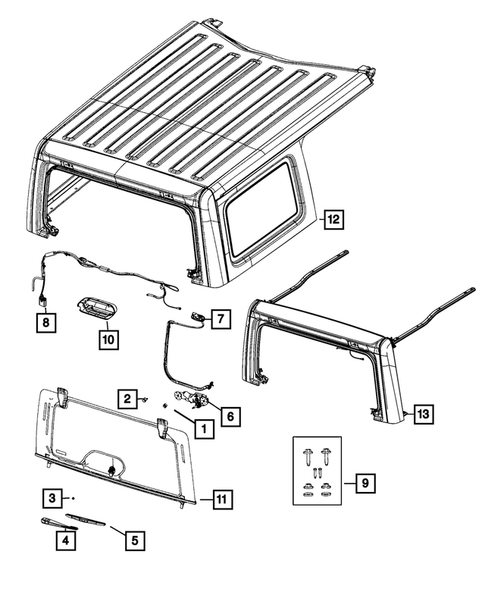 12
8
10
7
13
2
6
1
9
3
11
4
5