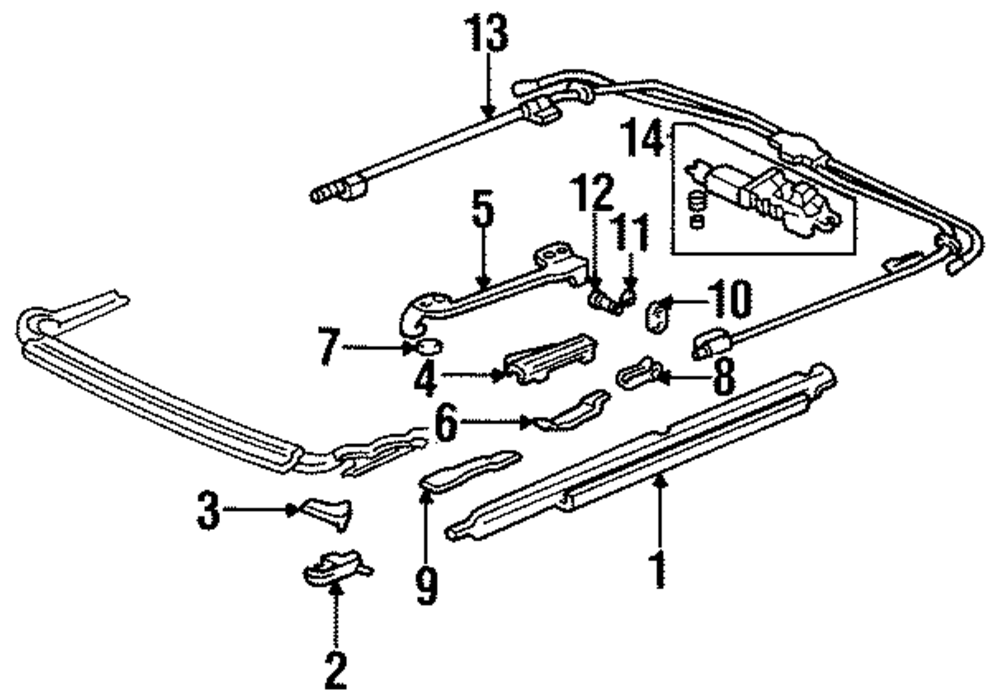 13
14
5
12
11
10
7
4
8
6
3
9
1
2