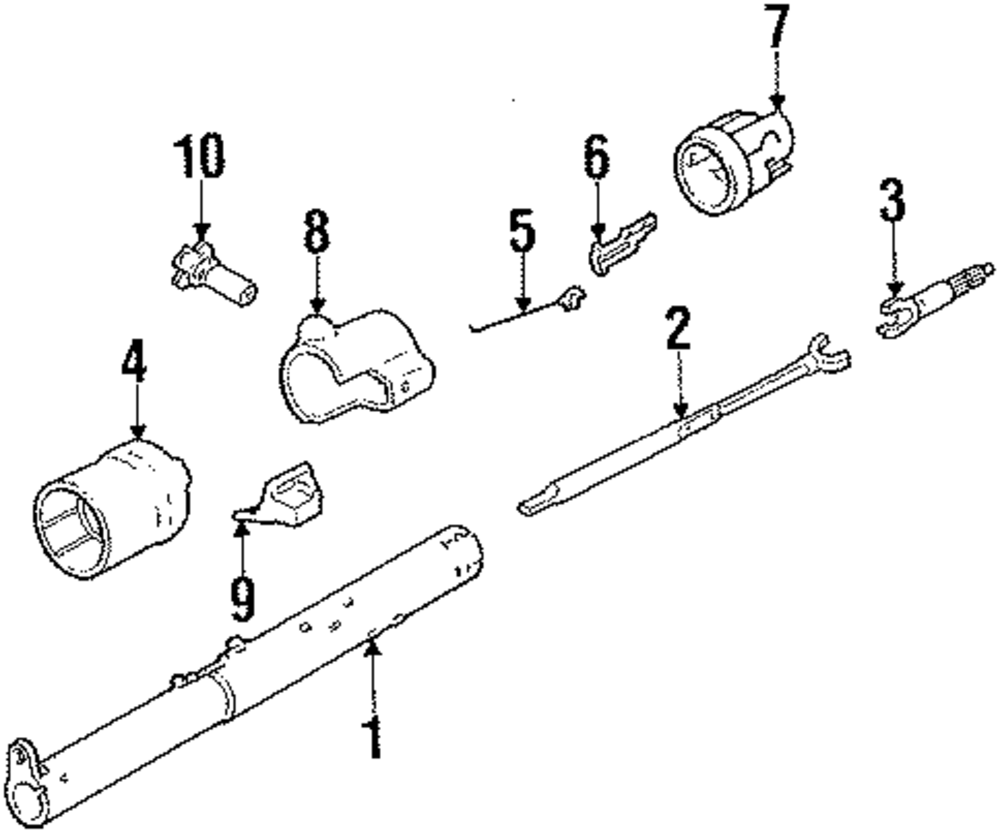 7
10
6
3
8
5
2
4
9
1