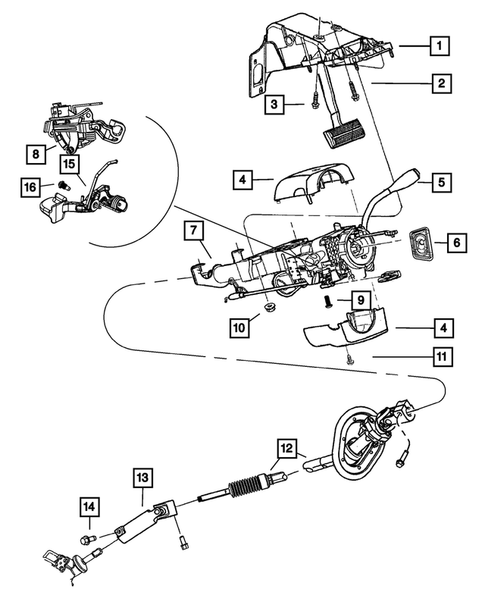 1
2
3
8
15
16
4
5
7
6
9
10
4
11
12
13
14