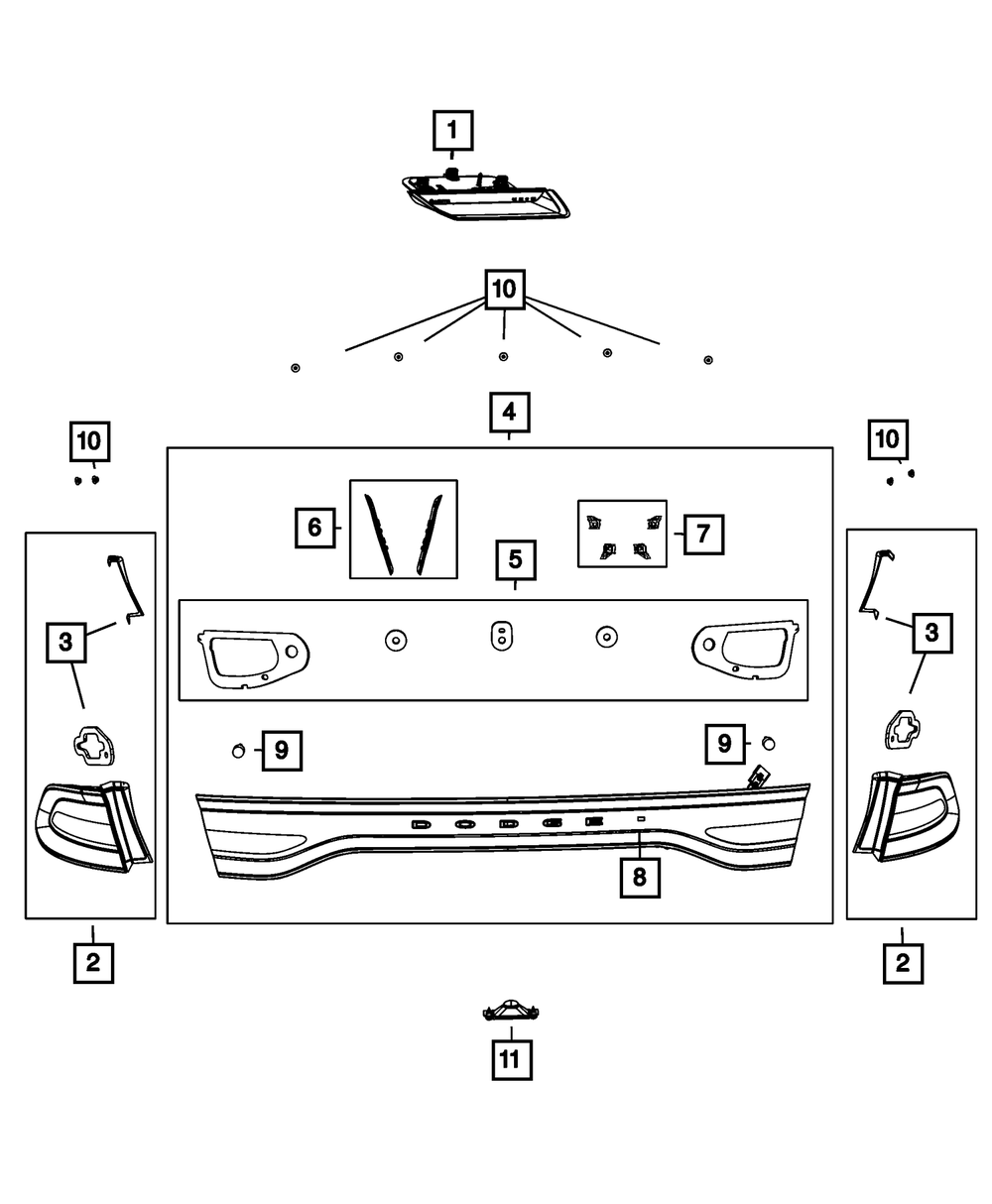 1

10

4

10

10

6

7

5

3

3

9

9

8

2

2

11