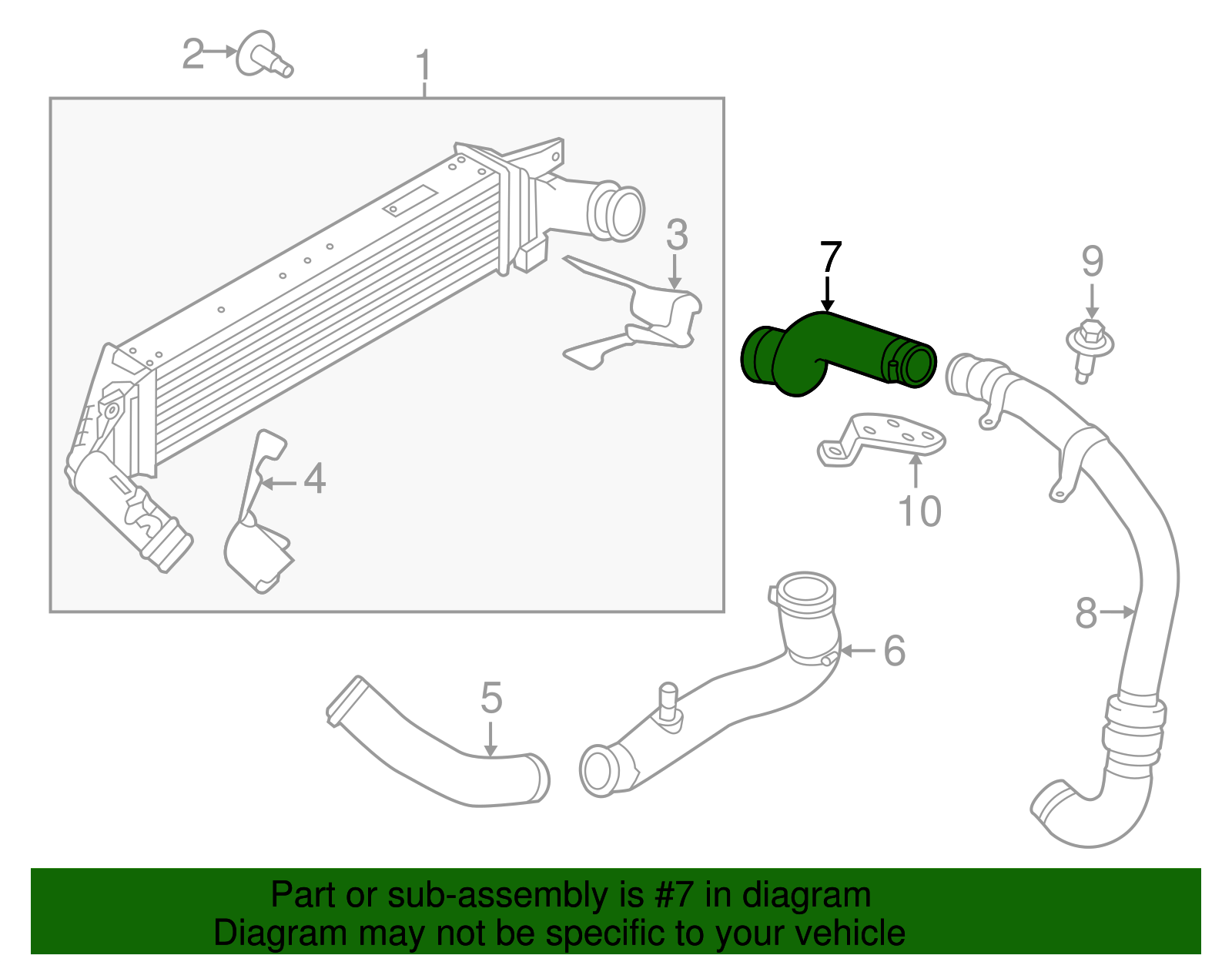 2
1
3
7
9
4
10
8
6
5
Part or sub-assembly is #7 in diagram
Diagram may not be specific to your vehicle