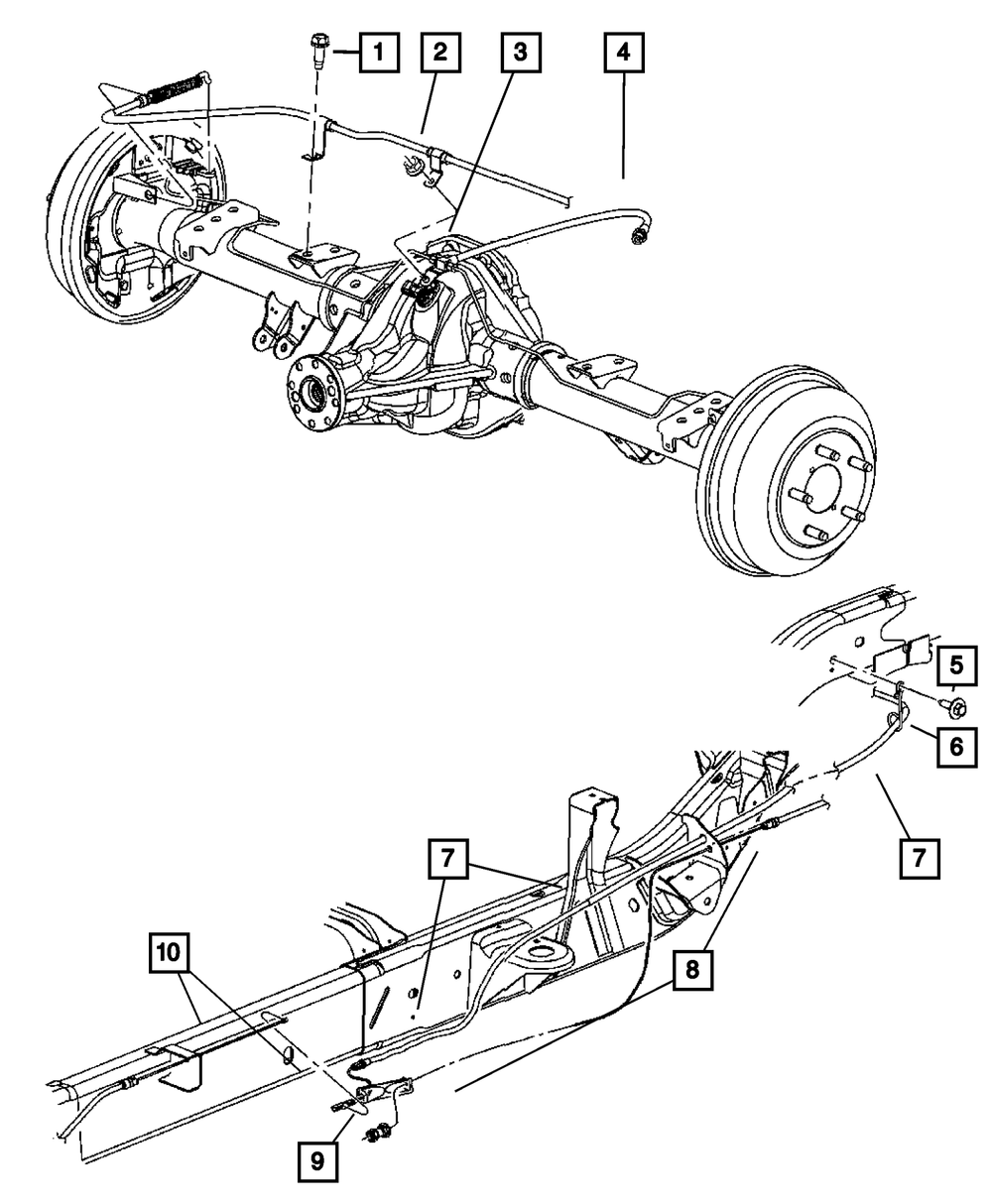 1
2
3
4
5
6
7
7
8
10
9