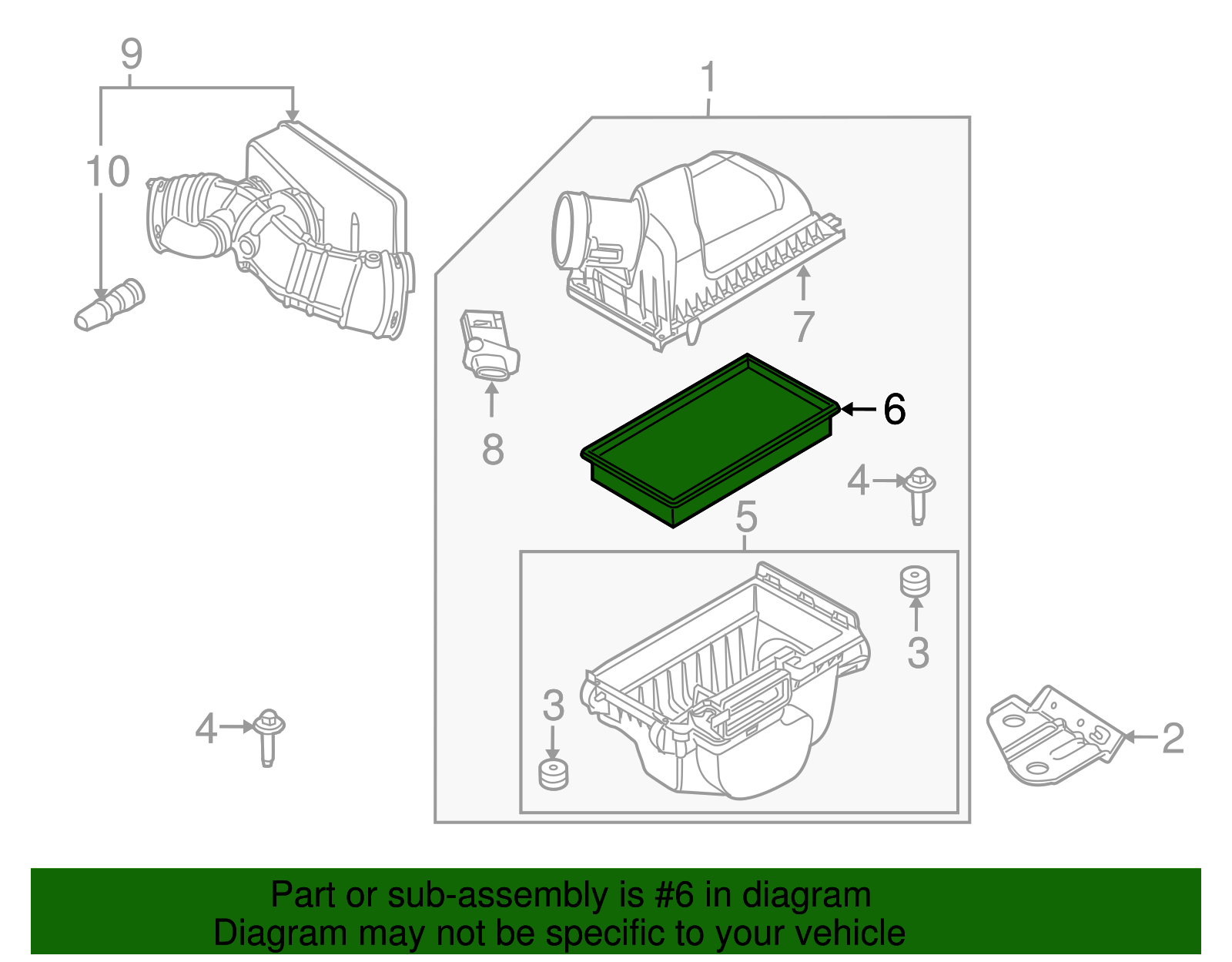 9
10
1
7
8
6
4
5
3
3
4
2

Part or sub-assembly is #6 in diagram
Diagram may not be specific to your vehicle