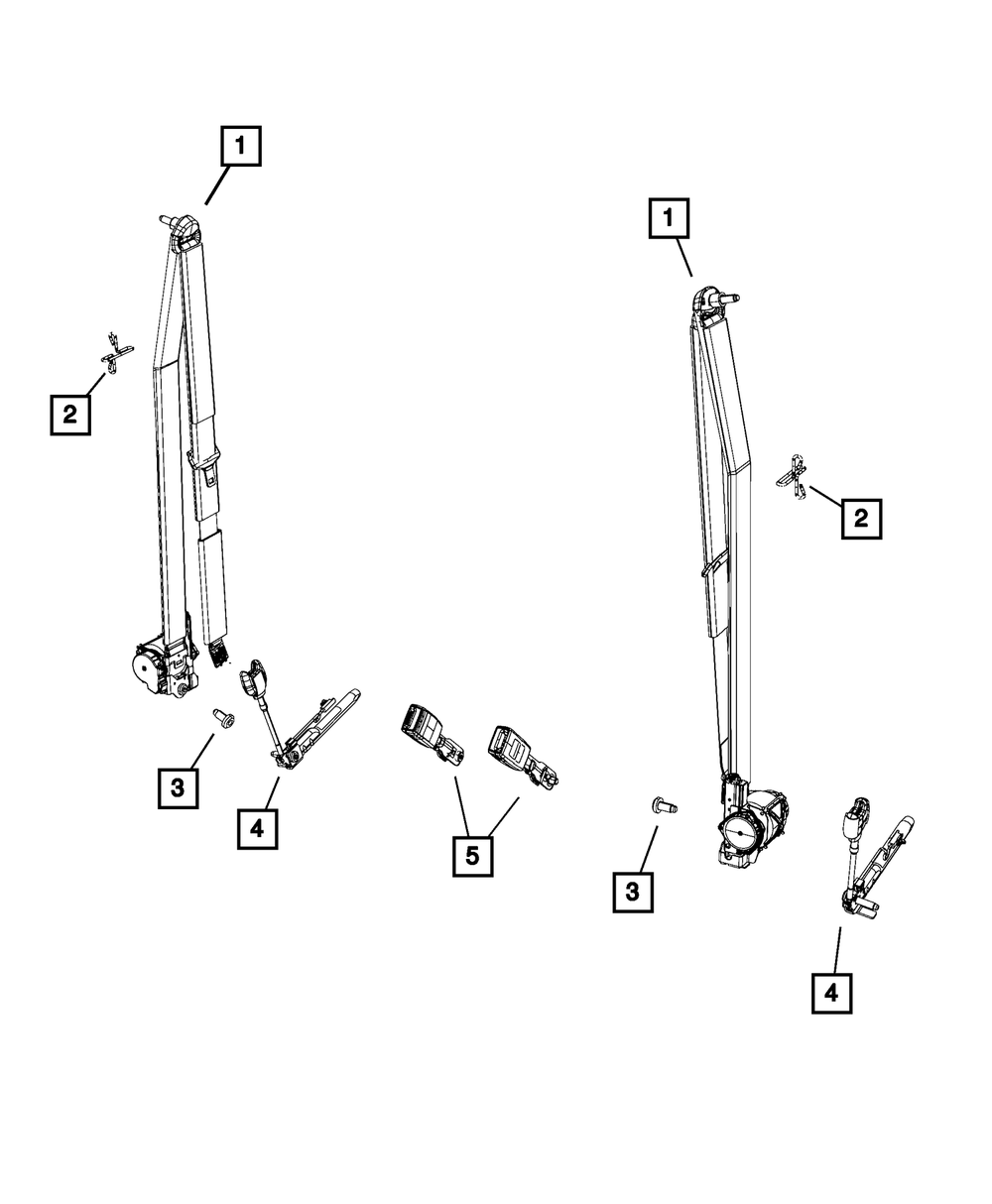 1
1
2
2
3
4
5
3
4