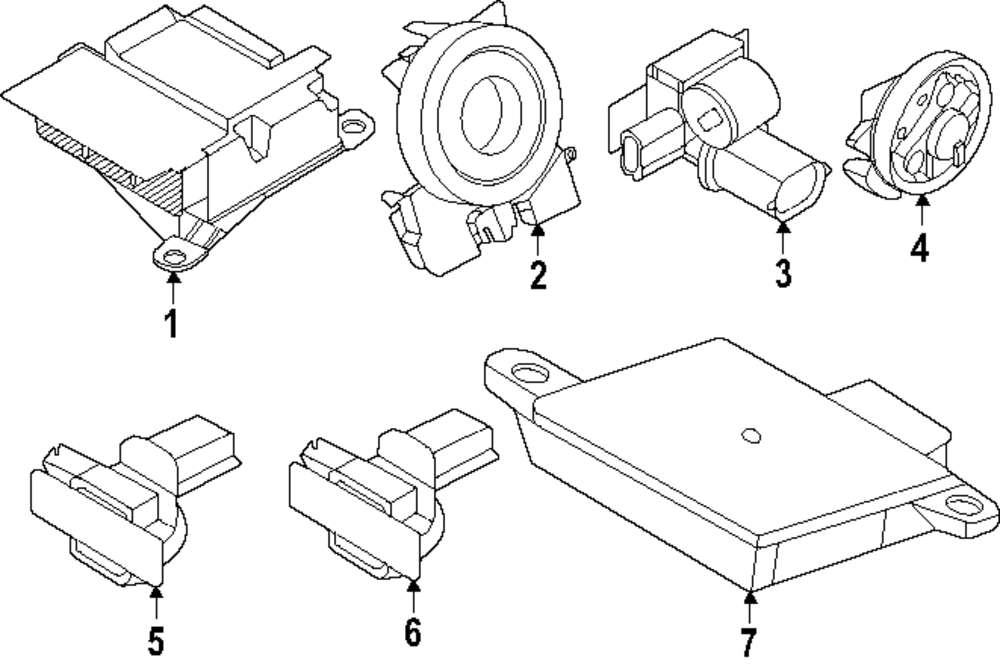 1
2
3
4
5
6
7