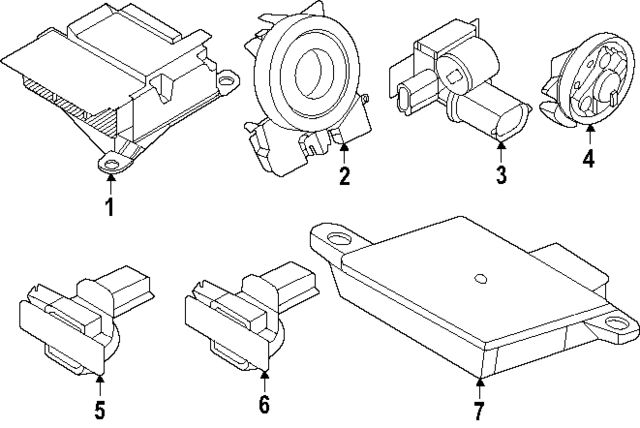 1
2
3
4
5
6
7